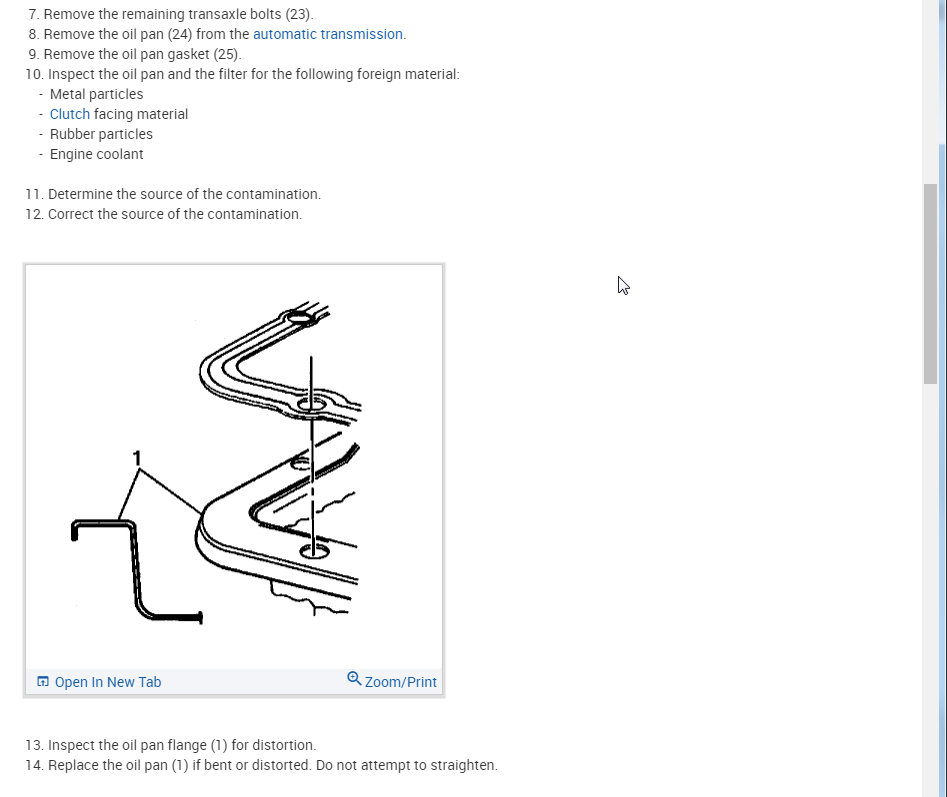 7. Remove the remaining transaxle bolts (23).
8. Remove the oil pan (24) from the automatic transmission.
9. Remove the oil pan gasket (25).
10. Inspect the oil pan and the filter for the following foreign material:
- Metal particles
- Clutch facing material
- Rubber particles
- Engine coolant

11. Determine the source of the contamination.
12. Correct the source of the contamination.

1

Open In New Tab
Zoom/Print

13. Inspect the oil pan flange (1) for distortion.
14. Replace the oil pan (1) if bent or distorted. Do not attempt to straighten.