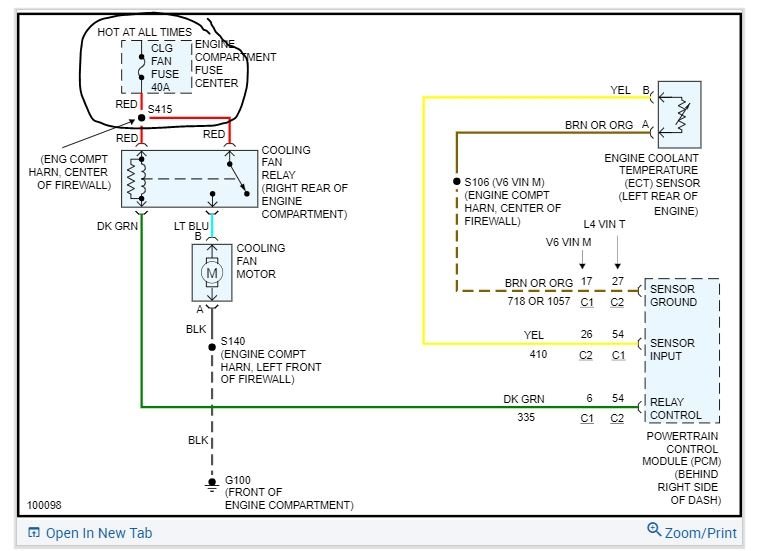 HOT AT ALL TIMES

CLG FAN FUSE 40A

ENGINE COMPARTMENT FUSE CENTER

RED

S415

RED

RED

(ENG COMPT HARN, CENTER OF FIREWALL)

COOLING FAN RELAY (RIGHT REAR OF ENGINE COMPARTMENT)

DK GRN

LT BLU

B

COOLING FAN MOTOR

M

A

BLK

S140 (ENGINE COMPT HARN, LEFT FRONT OF FIREWALL)

BLK

G100 (FRONT OF ENGINE COMPARTMENT)

100098

YEL

B

BRN OR ORG

A

ENGINE COOLANT TEMPERATURE (ECT) SENSOR (LEFT REAR OF ENGINE)

S106 (V6 VIN M) (ENGINE COMPT HARN, CENTER OF FIREWALL)

L4 VIN T

V6 VIN M

BRN OR ORG 17 27
718 OR 1057 C1 C2

SENSOR GROUND

YEL 26 54
410 C2 C1

SENSOR INPUT

DK GRN 6 54
335 C1 C2

RELAY CONTROL

POWERTRAIN CONTROL MODULE (PCM) (BEHIND RIGHT SIDE OF DASH)

Open In New Tab

Zoom/Print