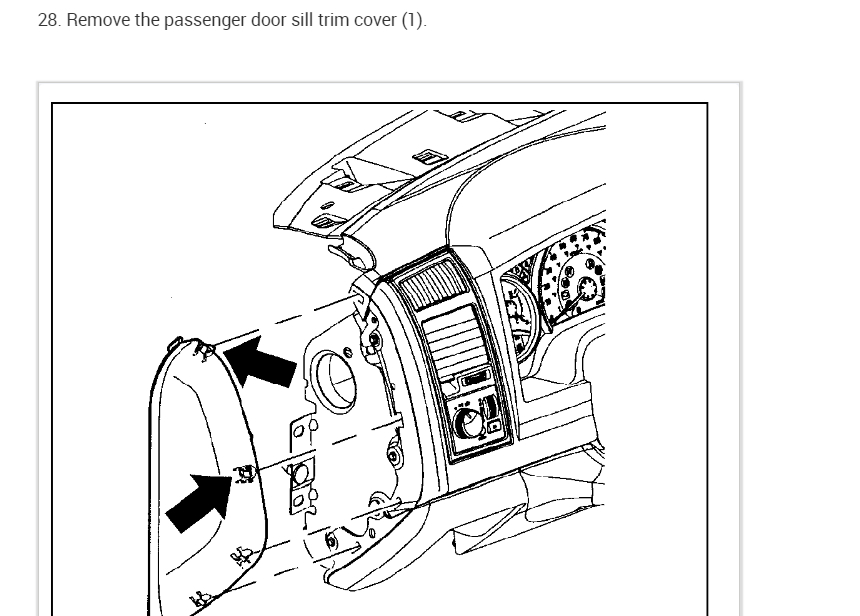 28. Remove the passenger door sill trim cover (1).