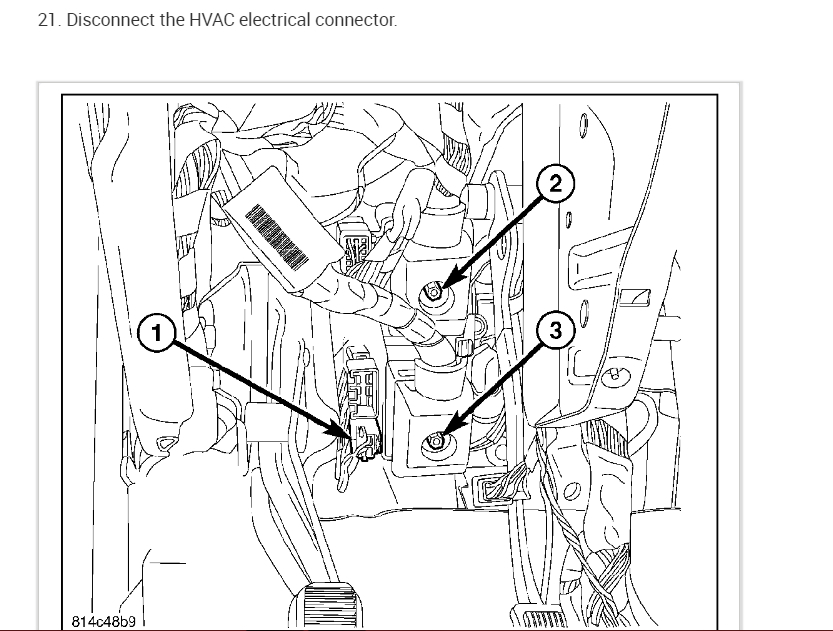 21. Disconnect the HVAC electrical connector.

2

1

3

814c48b9