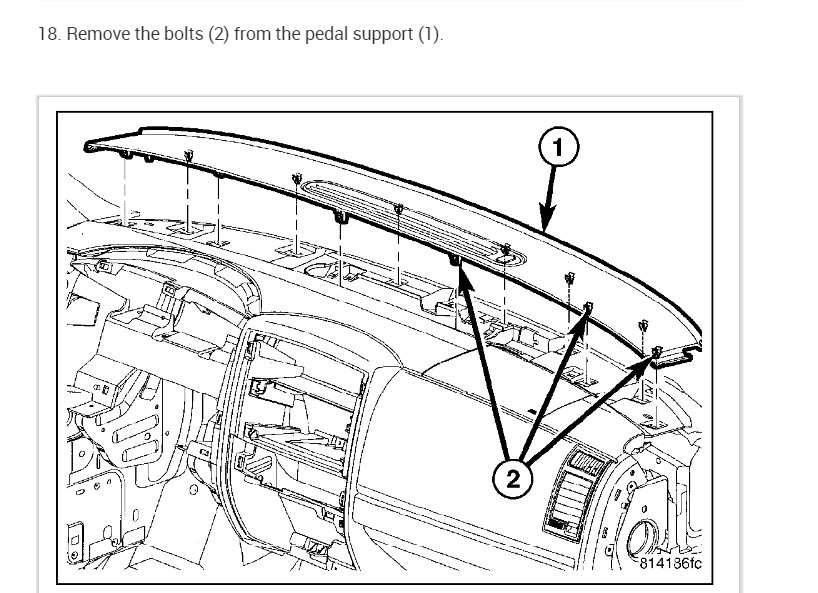 18. Remove the bolts (2) from the pedal support (1).

1

2

814136fc