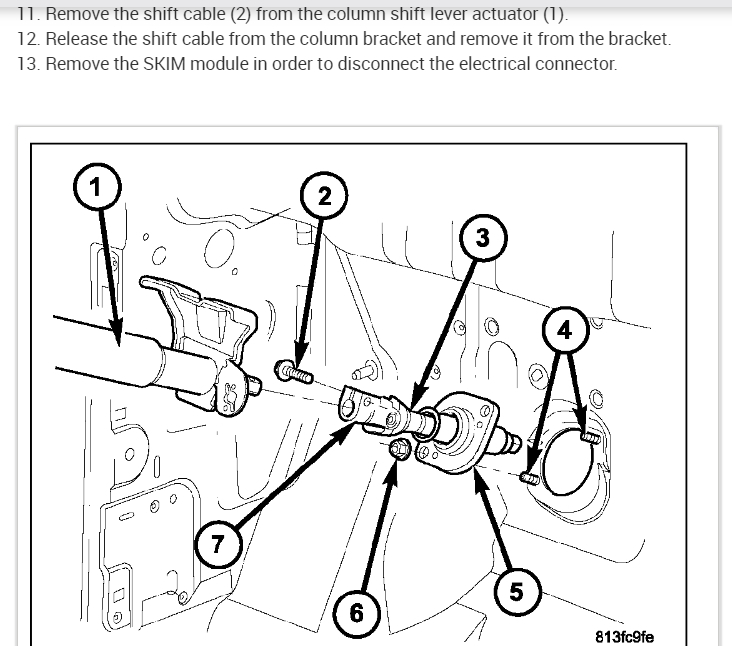 11. Remove the shift cable (2) from the column shift lever actuator (1).
12. Release the shift cable from the column bracket and remove it from the bracket.
13. Remove the SKIM module in order to disconnect the electrical connector.

1
2
3
4
7
6
5
813fc9fe