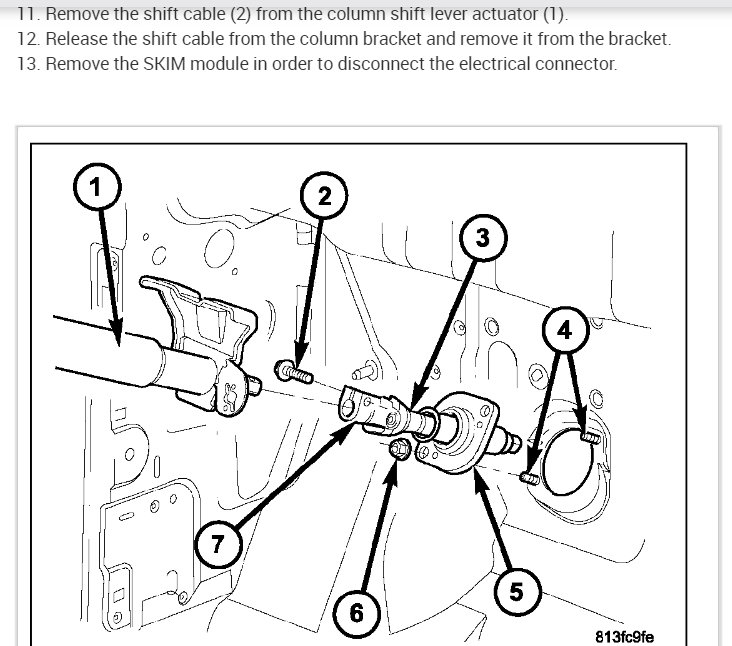 11. Remove the shift cable (2) from the column shift lever actuator (1).
12. Release the shift cable from the column bracket and remove it from the bracket.
13. Remove the SKIM module in order to disconnect the electrical connector.

1
2
3
4
7
6
5
813fc9fe