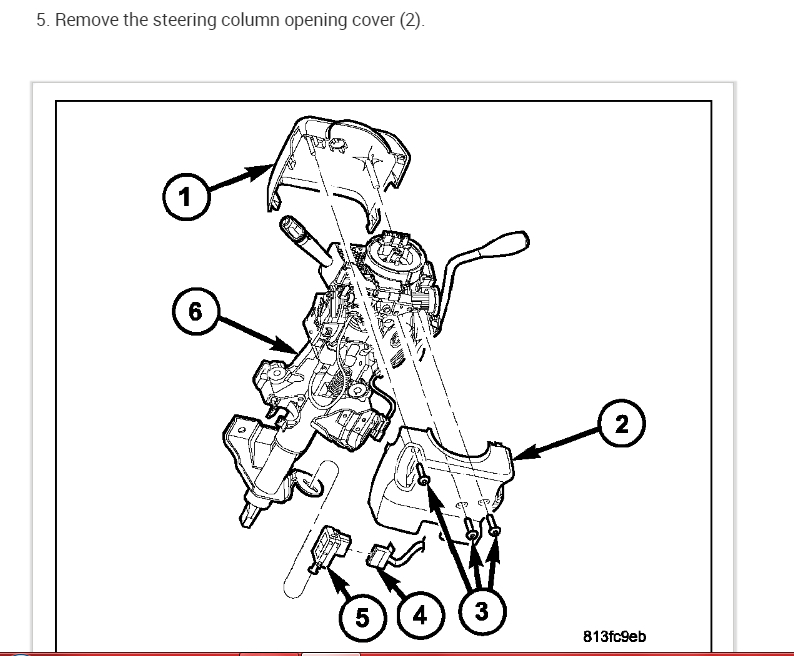 5. Remove the steering column opening cover (2).

1

6

2

5

4

3

813fc9eb