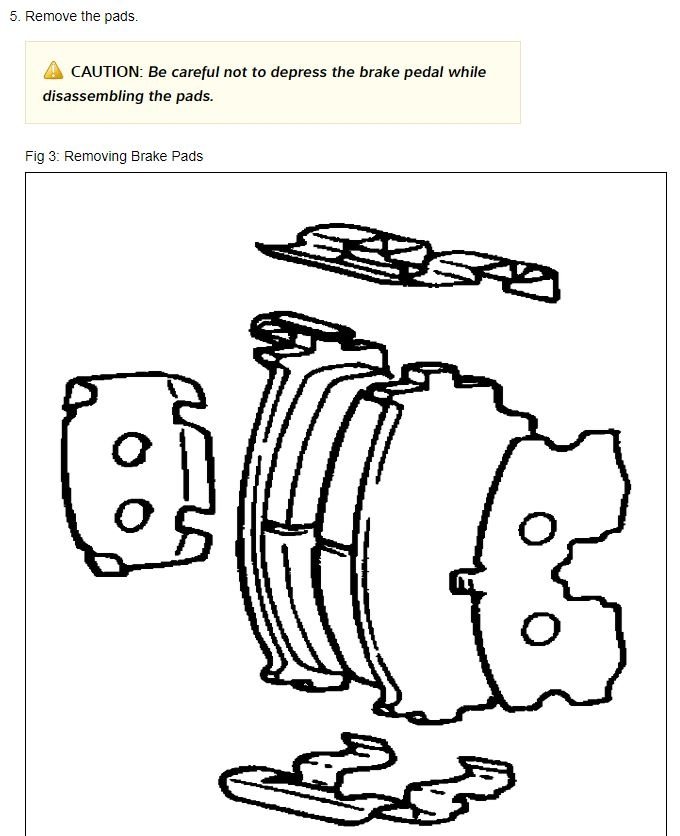 5. Remove the pads.

CAUTION: Be careful not to depress the brake pedal while disassembling the pads.

Fig 3: Removing Brake Pads