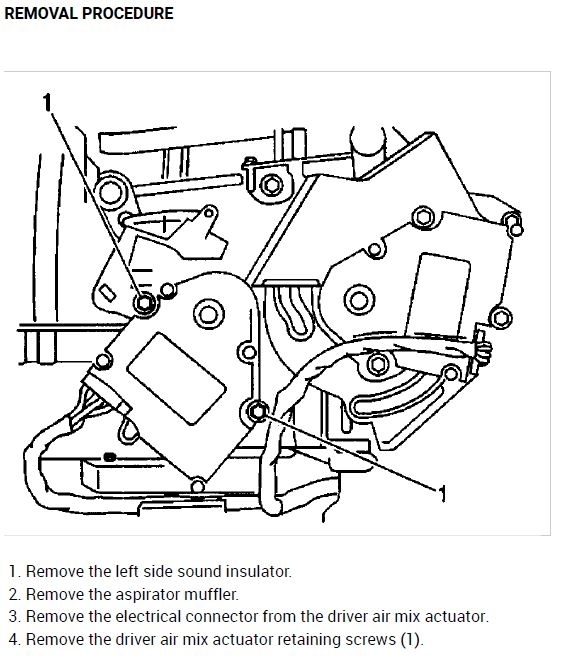 REMOVAL PROCEDURE

1

1

1. Remove the left side sound insulator.
2. Remove the aspirator muffler.
3. Remove the electrical connector from the driver air mix actuator.
4. Remove the driver air mix actuator retaining screws (1).