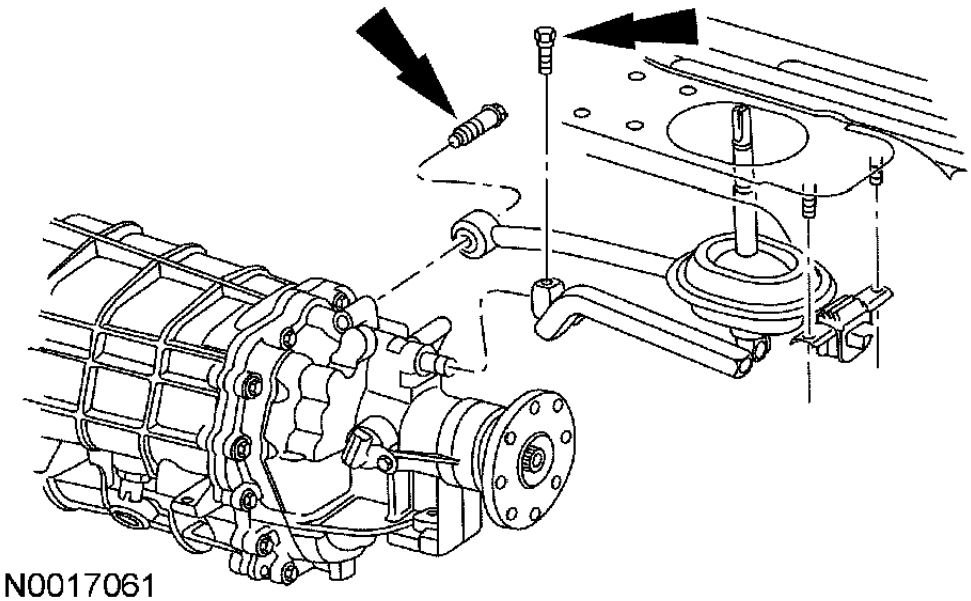 N0017061