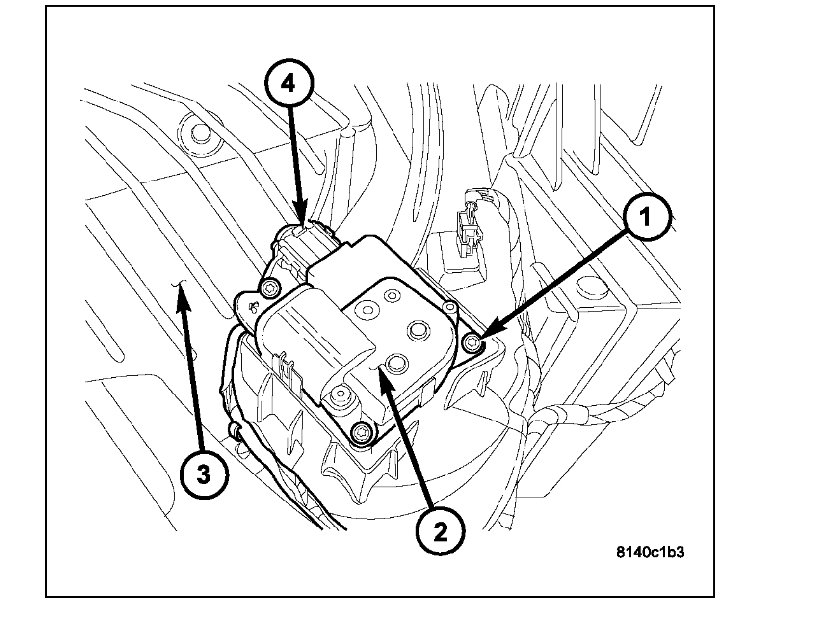 4
1
3
2
8140c1b3