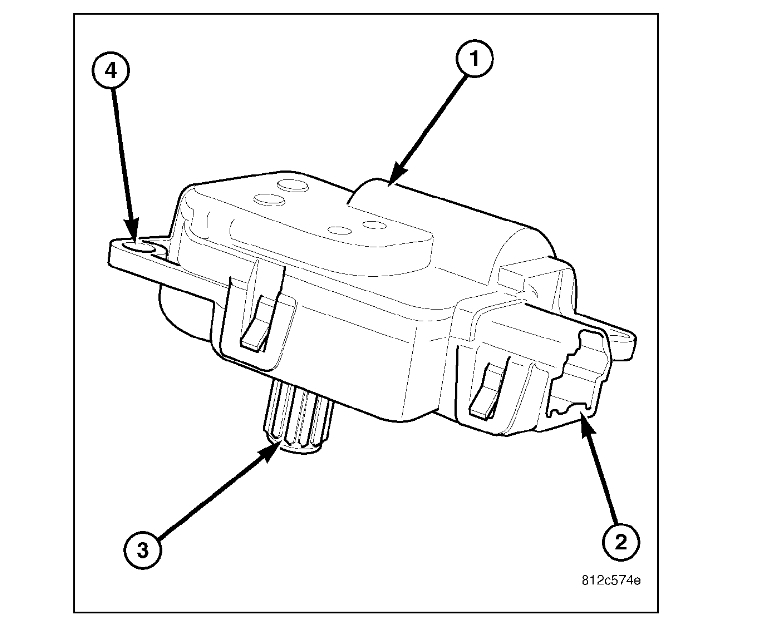 4
1
3
2
812c574e