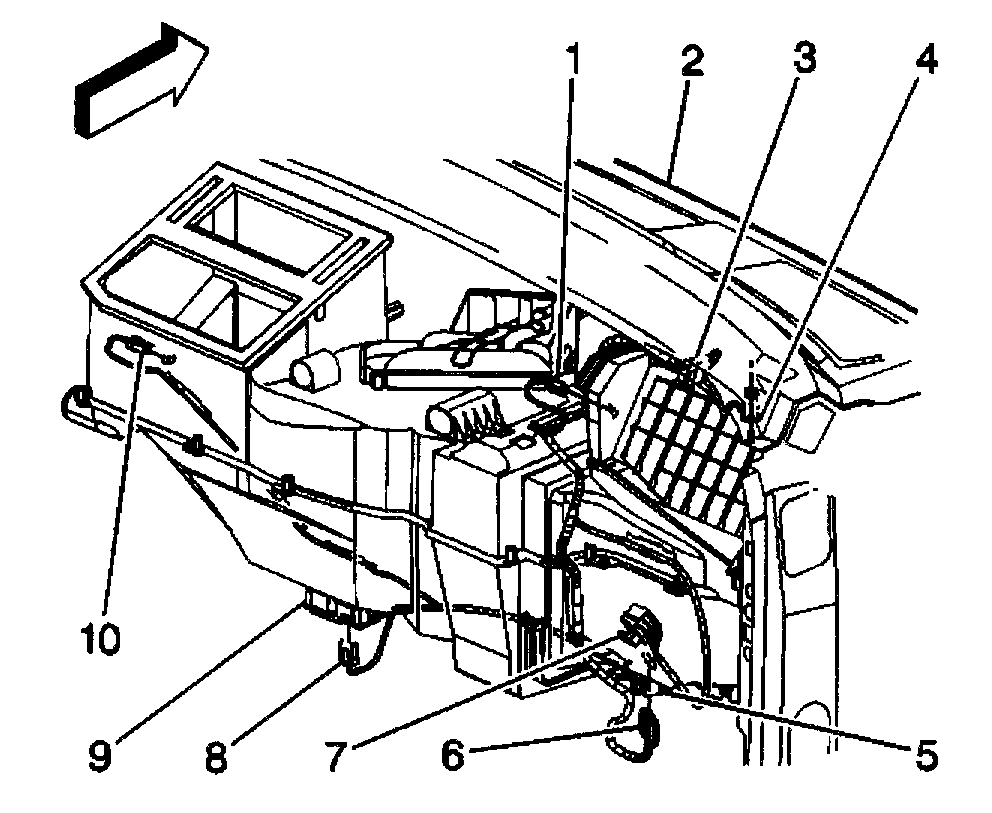 1
2
3
4
10
9
8
7
6
5