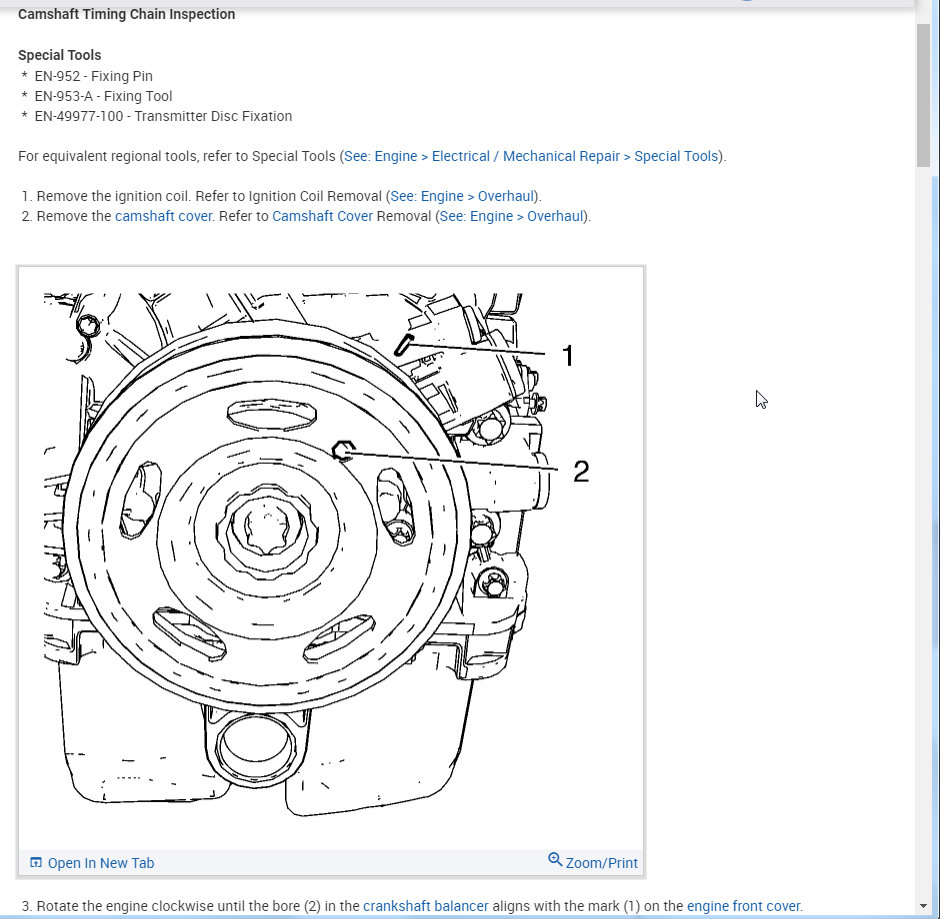 Camshaft Timing Chain Inspection

Special Tools
* EN-952 - Fixing Pin
* EN-953-A - Fixing Tool
* EN-49977-100 - Transmitter Disc Fixation

For equivalent regional tools, refer to Special Tools (See: Engine > Electrical / Mechanical Repair > Special Tools).

1. Remove the ignition coil. Refer to Ignition Coil Removal (See: Engine > Overhaul).
2. Remove the camshaft cover. Refer to Camshaft Cover Removal (See: Engine > Overhaul).

1
2

Open In New Tab
Zoom/Print

3. Rotate the engine clockwise until the bore (2) in the crankshaft balancer aligns with the mark (1) on the engine front cover.