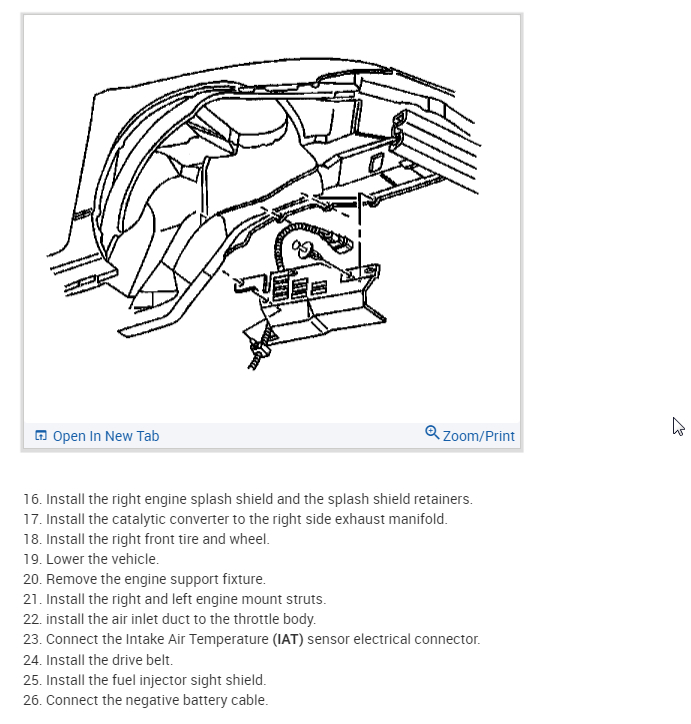 Open In New Tab

Zoom/Print

16. Install the right engine splash shield and the splash shield retainers.
17. Install the catalytic converter to the right side exhaust manifold.
18. Install the right front tire and wheel.
19. Lower the vehicle.
20. Remove the engine support fixture.
21. Install the right and left engine mount struts.
22. install the air inlet duct to the throttle body.
23. Connect the Intake Air Temperature (IAT) sensor electrical connector.
24. Install the drive belt.
25. Install the fuel injector sight shield.
26. Connect the negative battery cable.