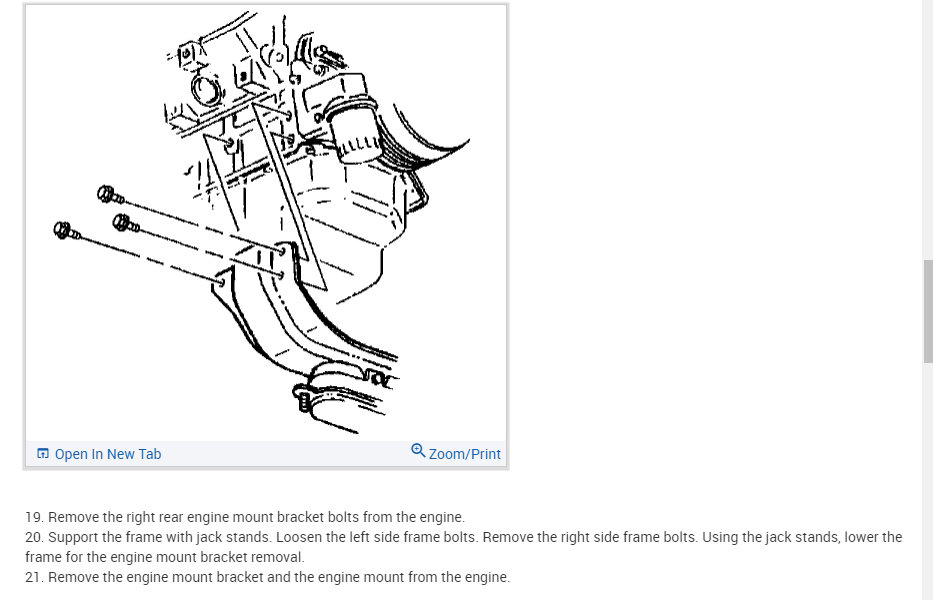 Open In New Tab

Zoom/Print

19. Remove the right rear engine mount bracket bolts from the engine.
20. Support the frame with jack stands. Loosen the left side frame bolts. Remove the right side frame bolts. Using the jack stands, lower the frame for the engine mount bracket removal.
21. Remove the engine mount bracket and the engine mount from the engine.