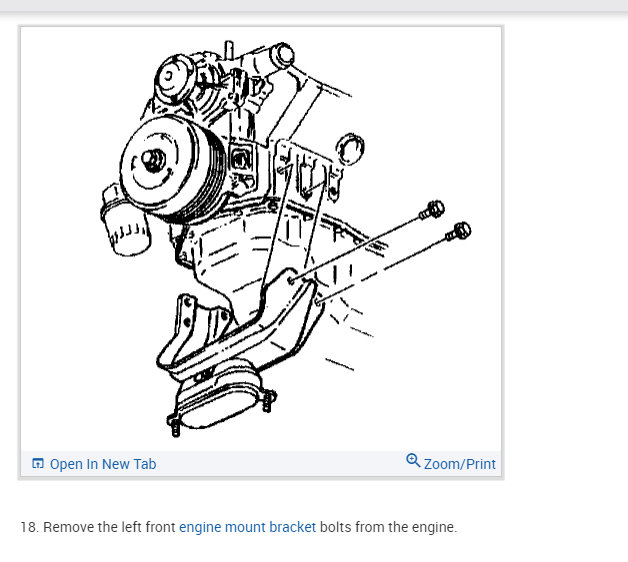 Open In New Tab

Zoom/Print

18. Remove the left front engine mount bracket bolts from the engine.