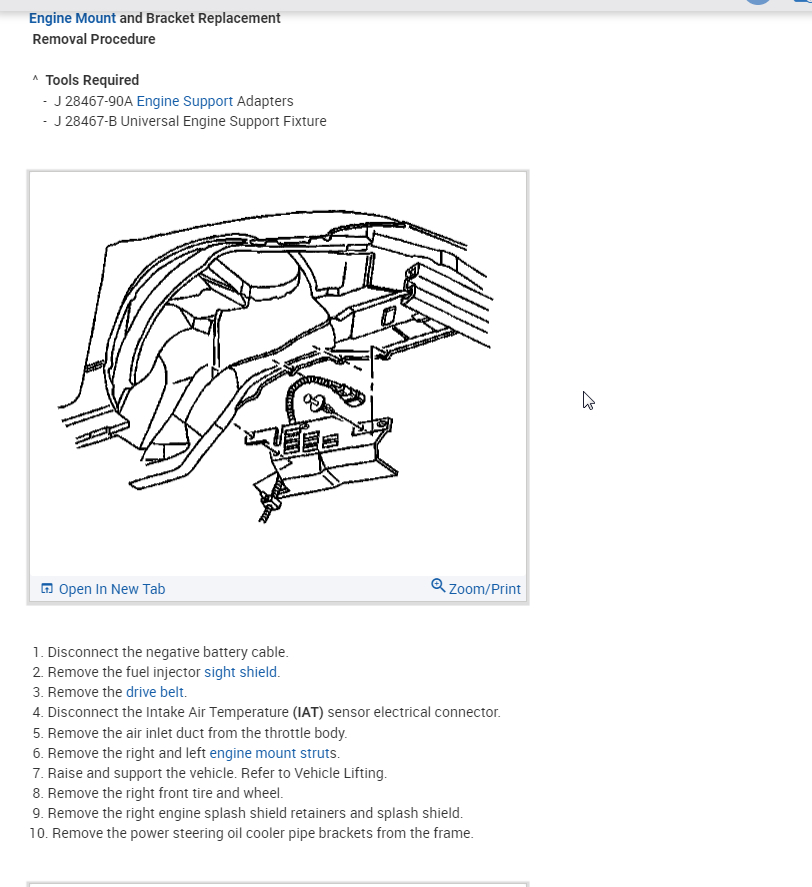 Engine Mount and Bracket Replacement
Removal Procedure

^ Tools Required
- J 28467-90A Engine Support Adapters
- J 28467-B Universal Engine Support Fixture

Open In New Tab
Zoom/Print

1. Disconnect the negative battery cable.
2. Remove the fuel injector sight shield.
3. Remove the drive belt.
4. Disconnect the Intake Air Temperature (IAT) sensor electrical connector.
5. Remove the air inlet duct from the throttle body.
6. Remove the right and left engine mount struts.
7. Raise and support the vehicle. Refer to Vehicle Lifting.
8. Remove the right front tire and wheel.
9. Remove the right engine splash shield retainers and splash shield.
10. Remove the power steering oil cooler pipe brackets from the frame.