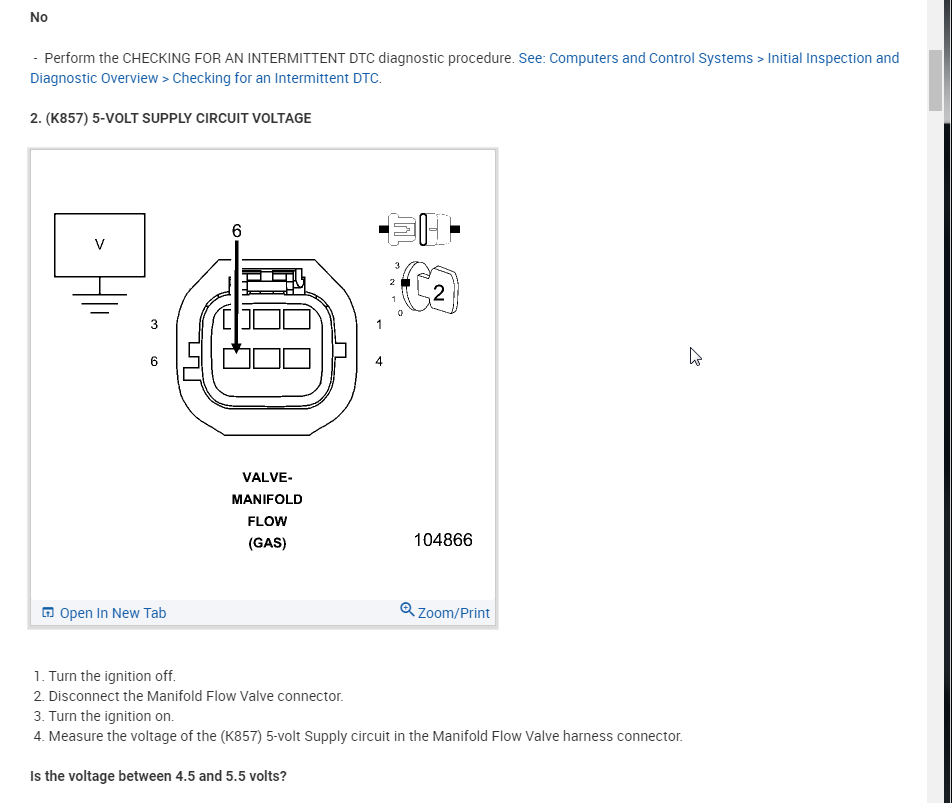 No

- Perform the CHECKING FOR AN INTERMITTENT DTC diagnostic procedure. See: Computers and Control Systems > Initial Inspection and Diagnostic Overview > Checking for an Intermittent DTC.

2. (K857) 5-VOLT SUPPLY CIRCUIT VOLTAGE

V

6

3

6

1

4

3

2

1

0

2

VALVE-
MANIFOLD
FLOW
(GAS)

104866

Open In New Tab

Zoom/Print

1. Turn the ignition off.
2. Disconnect the Manifold Flow Valve connector.
3. Turn the ignition on.
4. Measure the voltage of the (K857) 5-volt Supply circuit in the Manifold Flow Valve harness connector.

Is the voltage between 4.5 and 5.5 volts?