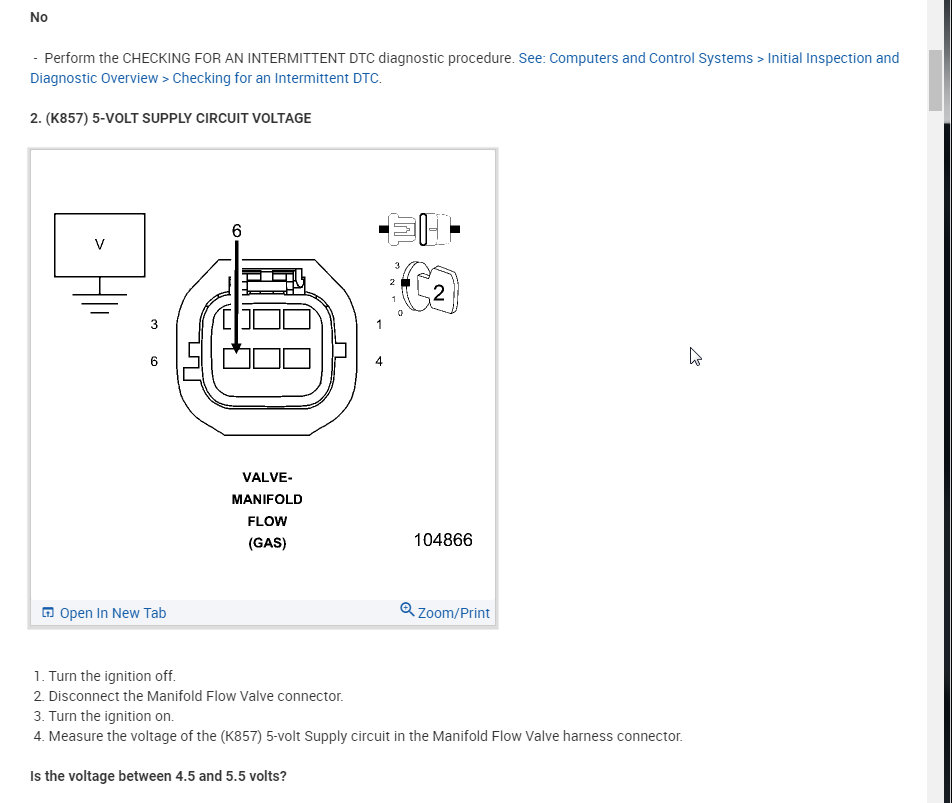 No

- Perform the CHECKING FOR AN INTERMITTENT DTC diagnostic procedure. See: Computers and Control Systems > Initial Inspection and Diagnostic Overview > Checking for an Intermittent DTC.

2. (K857) 5-VOLT SUPPLY CIRCUIT VOLTAGE

V

6

3

6

1

4

3
2
1
0

2

VALVE-
MANIFOLD
FLOW
(GAS)

104866

Open In New Tab

Zoom/Print

1. Turn the ignition off.
2. Disconnect the Manifold Flow Valve connector.
3. Turn the ignition on.
4. Measure the voltage of the (K857) 5-volt Supply circuit in the Manifold Flow Valve harness connector.

Is the voltage between 4.5 and 5.5 volts?