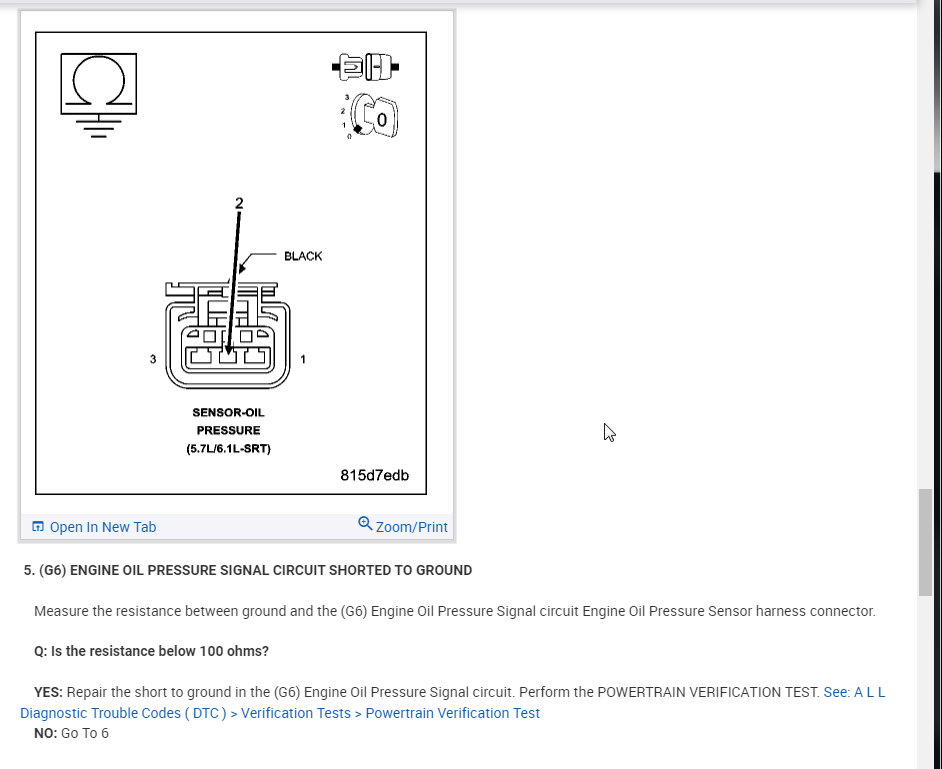 3
2
1
0
0

2
BLACK
3
1
SENSOR-OIL PRESSURE (5.7L/6.1L-SRT)
815d7edb

Open In New Tab
Zoom/Print

5. (G6) ENGINE OIL PRESSURE SIGNAL CIRCUIT SHORTED TO GROUND

Measure the resistance between ground and the (G6) Engine Oil Pressure Signal circuit Engine Oil Pressure Sensor harness connector.

Q: Is the resistance below 100 ohms?

YES: Repair the short to ground in the (G6) Engine Oil Pressure Signal circuit. Perform the POWERTRAIN VERIFICATION TEST. See: A L L Diagnostic Trouble Codes ( DTC ) > Verification Tests > Powertrain Verification Test
NO: Go To 6