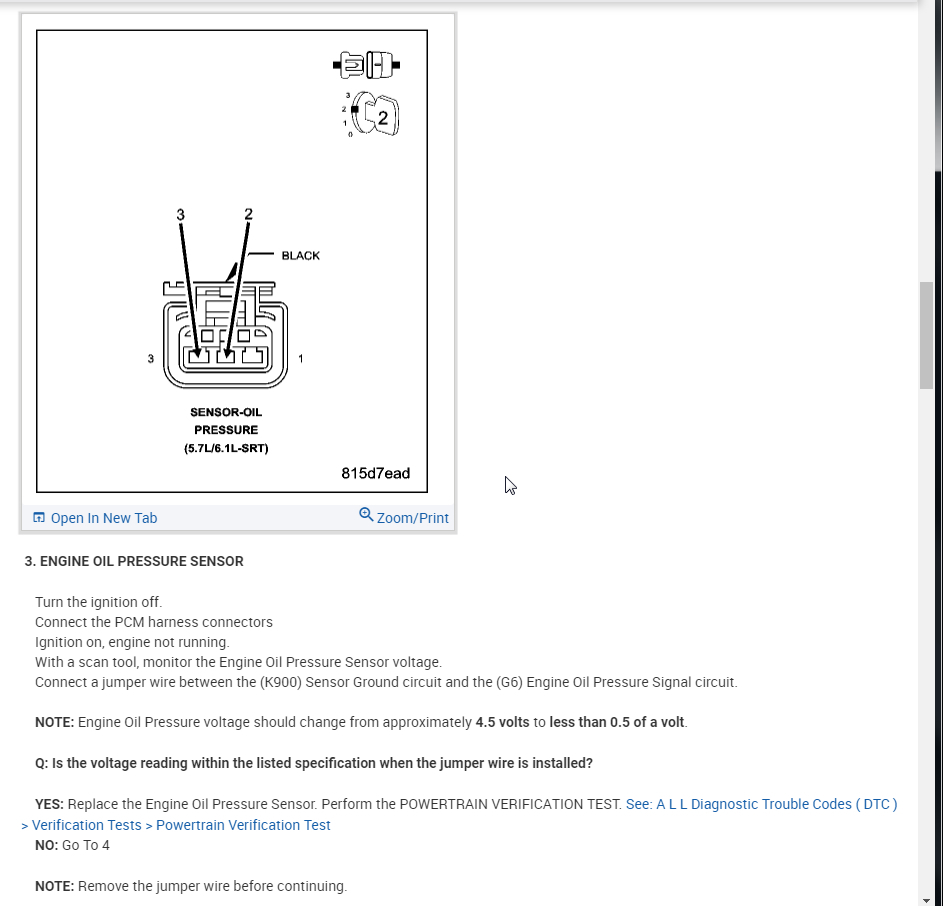 3
2
1
0
2

3 2
BLACK
3 1

SENSOR-OIL PRESSURE (5.7L/6.1L-SRT)

815d7ead

Open In New Tab
Zoom/Print

3. ENGINE OIL PRESSURE SENSOR

Turn the ignition off.
Connect the PCM harness connectors
Ignition on, engine not running.
With a scan tool, monitor the Engine Oil Pressure Sensor voltage.
Connect a jumper wire between the (K900) Sensor Ground circuit and the (G6) Engine Oil Pressure Signal circuit.

NOTE: Engine Oil Pressure voltage should change from approximately 4.5 volts to less than 0.5 of a volt.

Q: Is the voltage reading within the listed specification when the jumper wire is installed?

YES: Replace the Engine Oil Pressure Sensor. Perform the POWERTRAIN VERIFICATION TEST. See: A L L Diagnostic Trouble Codes ( DTC ) > Verification Tests > Powertrain Verification Test
NO: Go To 4

NOTE: Remove the jumper wire before continuing.