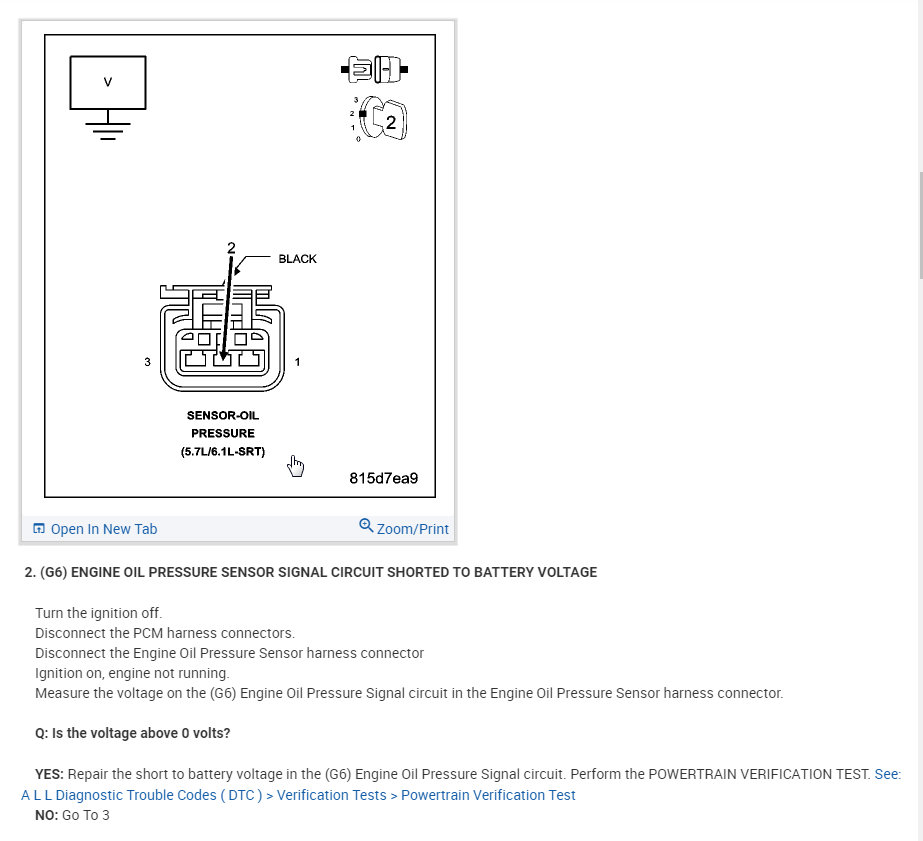 V

3
2
1
0
2

2
BLACK
3
1

SENSOR-OIL PRESSURE (5.7L/6.1L-SRT)

815d7ea9

Open In New Tab
Zoom/Print

2. (G6) ENGINE OIL PRESSURE SENSOR SIGNAL CIRCUIT SHORTED TO BATTERY VOLTAGE

Turn the ignition off.
Disconnect the PCM harness connectors.
Disconnect the Engine Oil Pressure Sensor harness connector
Ignition on, engine not running.
Measure the voltage on the (G6) Engine Oil Pressure Signal circuit in the Engine Oil Pressure Sensor harness connector.

Q: Is the voltage above 0 volts?

YES: Repair the short to battery voltage in the (G6) Engine Oil Pressure Signal circuit. Perform the POWERTRAIN VERIFICATION TEST. See: A L L Diagnostic Trouble Codes ( DTC ) > Verification Tests > Powertrain Verification Test
NO: Go To 3