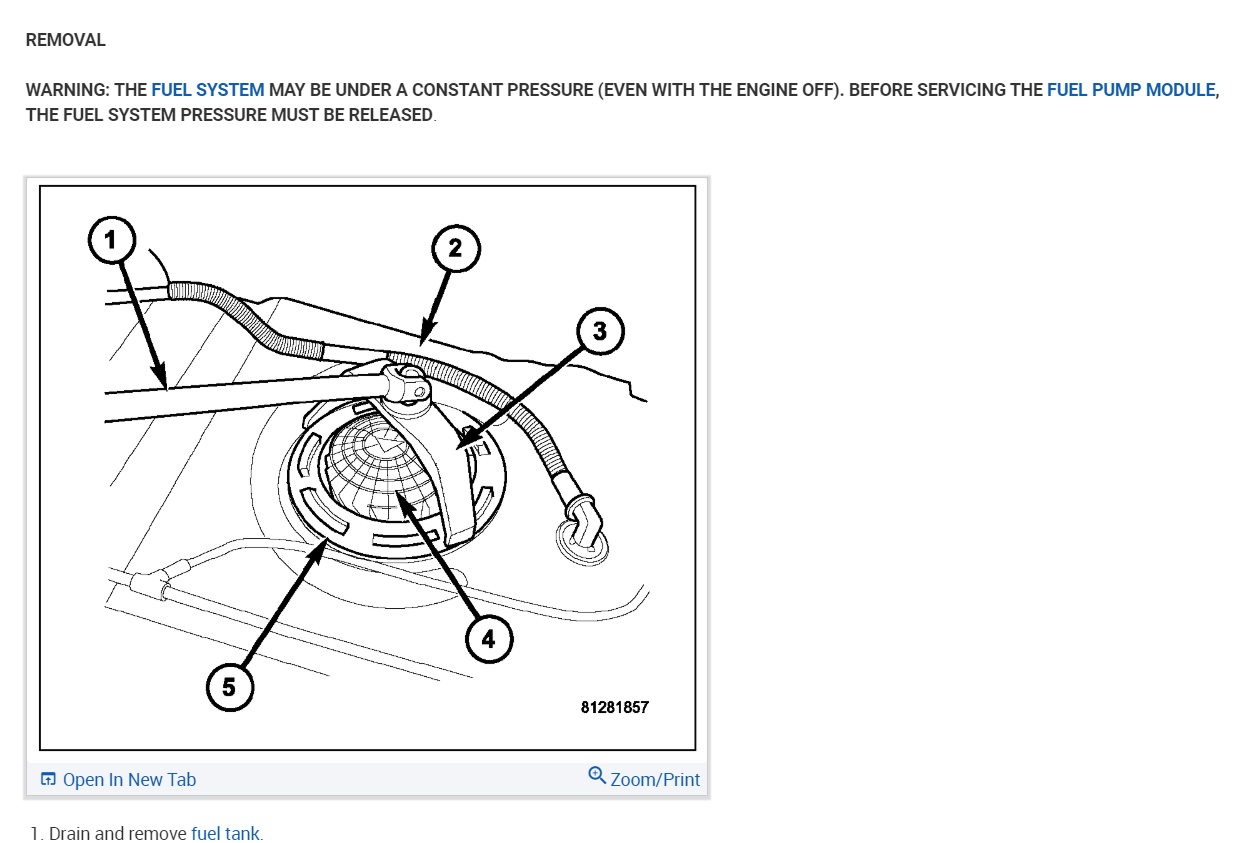 REMOVAL

WARNING: THE FUEL SYSTEM MAY BE UNDER A CONSTANT PRESSURE (EVEN WITH THE ENGINE OFF). BEFORE SERVICING THE FUEL PUMP MODULE, THE FUEL SYSTEM PRESSURE MUST BE RELEASED.

1
2
3
4
5
81281857

Open In New Tab
Zoom/Print

1. Drain and remove fuel tank.