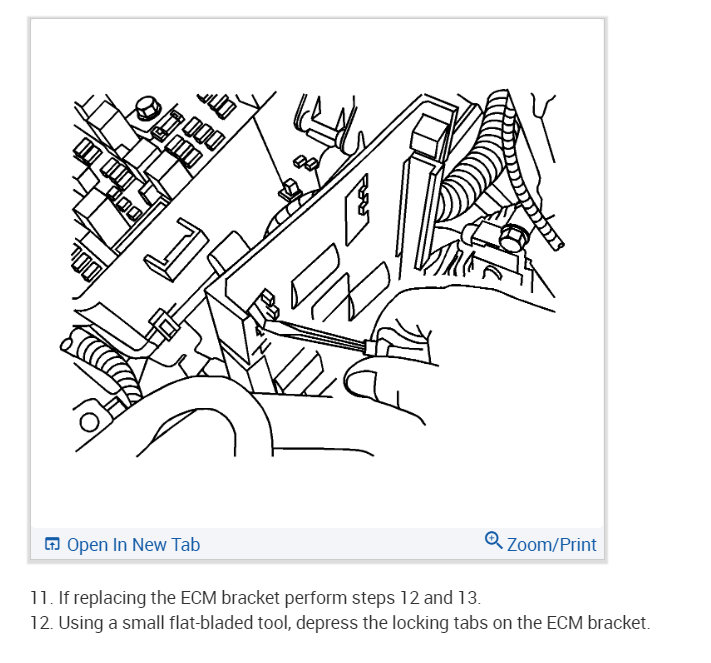 Open In New Tab

Zoom/Print

11. If replacing the ECM bracket perform steps 12 and 13.
12. Using a small flat-bladed tool, depress the locking tabs on the ECM bracket.