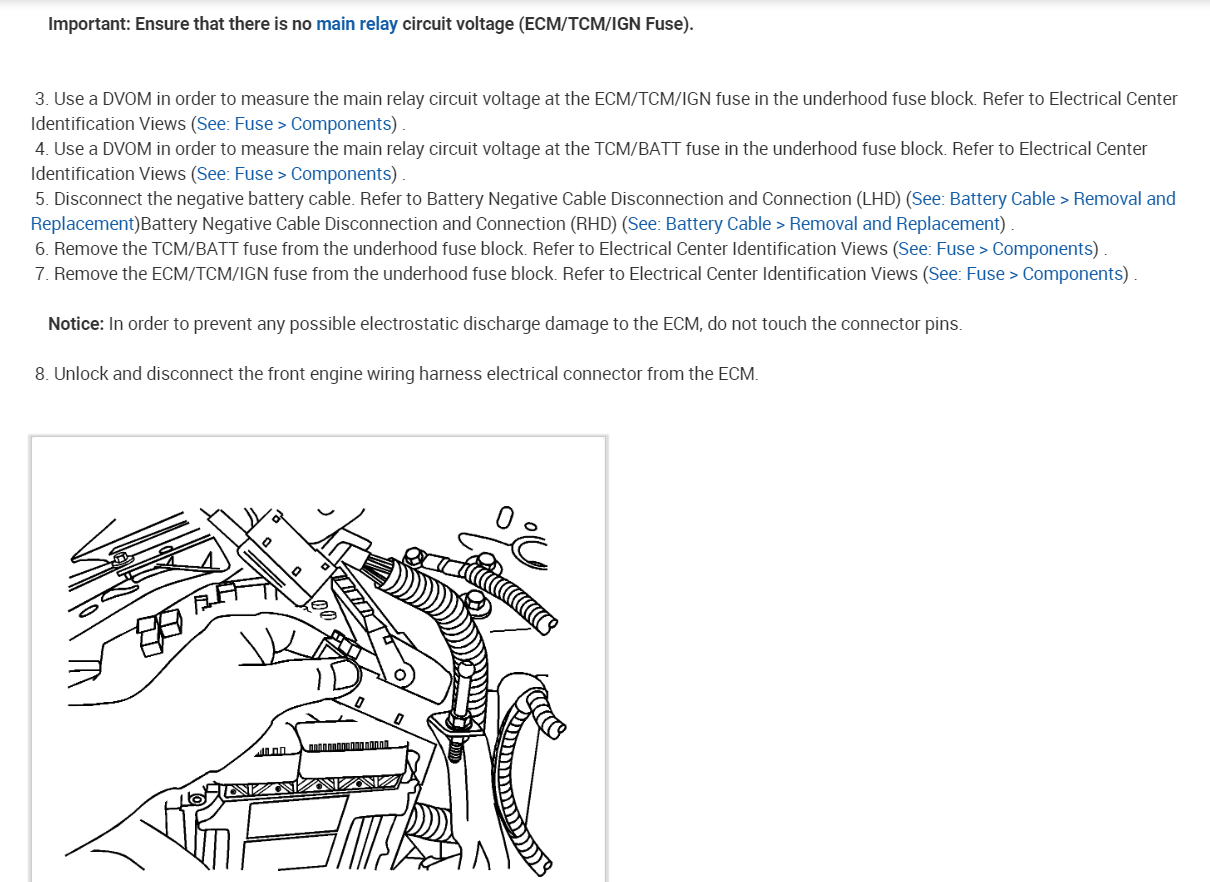 Important: Ensure that there is no main relay circuit voltage (ECM/TCM/IGN Fuse).

3. Use a DVOM in order to measure the main relay circuit voltage at the ECM/TCM/IGN fuse in the underhood fuse block. Refer to Electrical Center Identification Views (See: Fuse > Components) .
4. Use a DVOM in order to measure the main relay circuit voltage at the TCM/BATT fuse in the underhood fuse block. Refer to Electrical Center Identification Views (See: Fuse > Components) .
5. Disconnect the negative battery cable. Refer to Battery Negative Cable Disconnection and Connection (LHD) (See: Battery Cable > Removal and Replacement)Battery Negative Cable Disconnection and Connection (RHD) (See: Battery Cable > Removal and Replacement) .
6. Remove the TCM/BATT fuse from the underhood fuse block. Refer to Electrical Center Identification Views (See: Fuse > Components) .
7. Remove the ECM/TCM/IGN fuse from the underhood fuse block. Refer to Electrical Center Identification Views (See: Fuse > Components) .

Notice: In order to prevent any possible electrostatic discharge damage to the ECM, do not touch the connector pins.

8. Unlock and disconnect the front engine wiring harness electrical connector from the ECM.