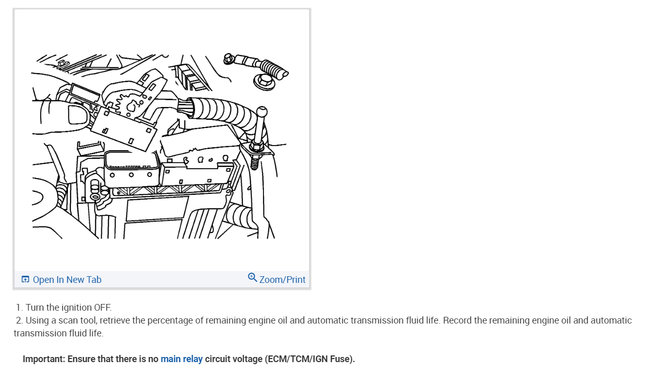 Open In New Tab

Zoom/Print

1. Turn the ignition OFF.
2. Using a scan tool, retrieve the percentage of remaining engine oil and automatic transmission fluid life. Record the remaining engine oil and automatic transmission fluid life.

Important: Ensure that there is no main relay circuit voltage (ECM/TCM/IGN Fuse).