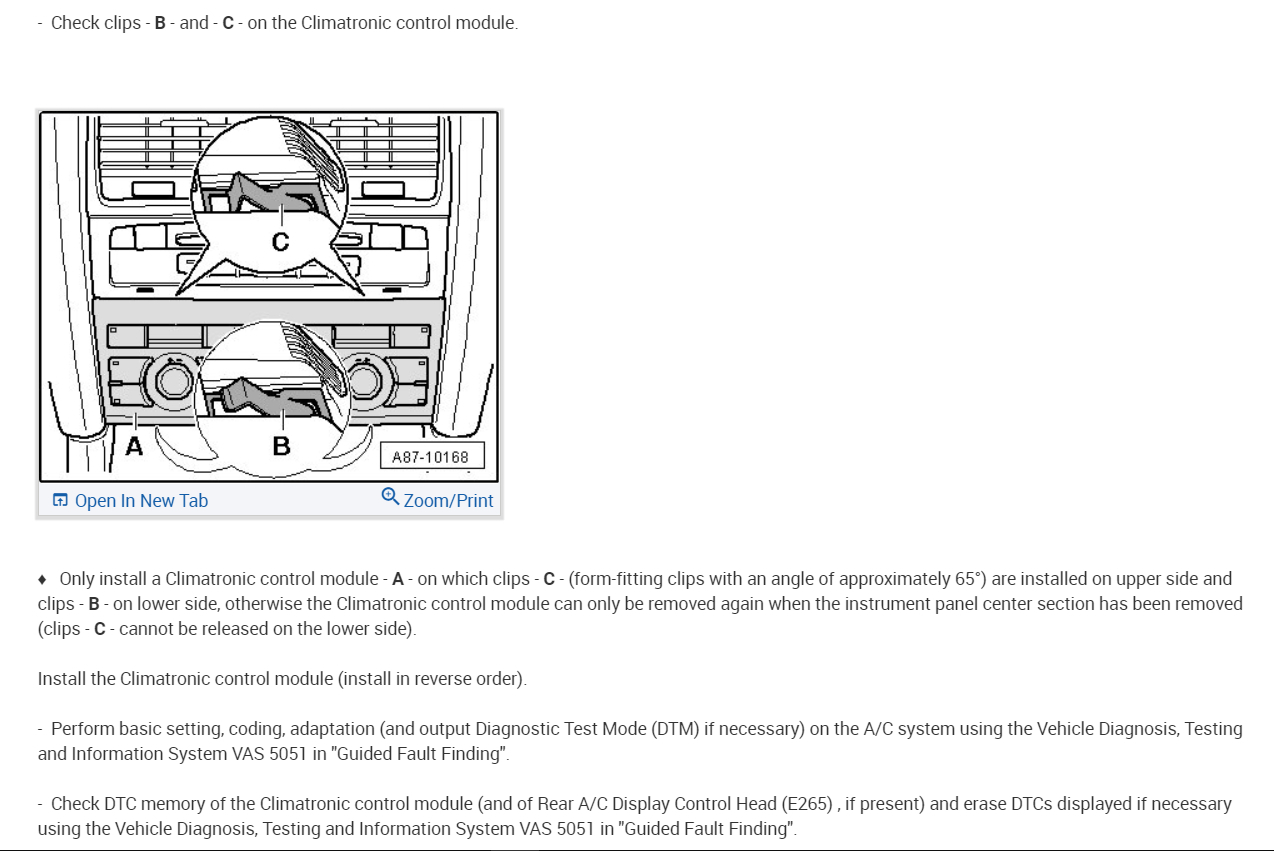 - Check clips - **B** - and - **C** - on the Climatronic control module.

C

A

B

A87-10168

Open In New Tab

Zoom/Print

♦ Only install a Climatronic control module - **A** - on which clips - **C** - (form-fitting clips with an angle of approximately 65°) are installed on upper side and clips - **B** - on lower side, otherwise the Climatronic control module can only be removed again when the instrument panel center section has been removed (clips - **C** - cannot be released on the lower side).

Install the Climatronic control module (install in reverse order).

- Perform basic setting, coding, adaptation (and output Diagnostic Test Mode (DTM) if necessary) on the A/C system using the Vehicle Diagnosis, Testing and Information System VAS 5051 in "Guided Fault Finding".

- Check DTC memory of the Climatronic control module (and of Rear A/C Display Control Head (E265) , if present) and erase DTCs displayed if necessary using the Vehicle Diagnosis, Testing and Information System VAS 5051 in "Guided Fault Finding".