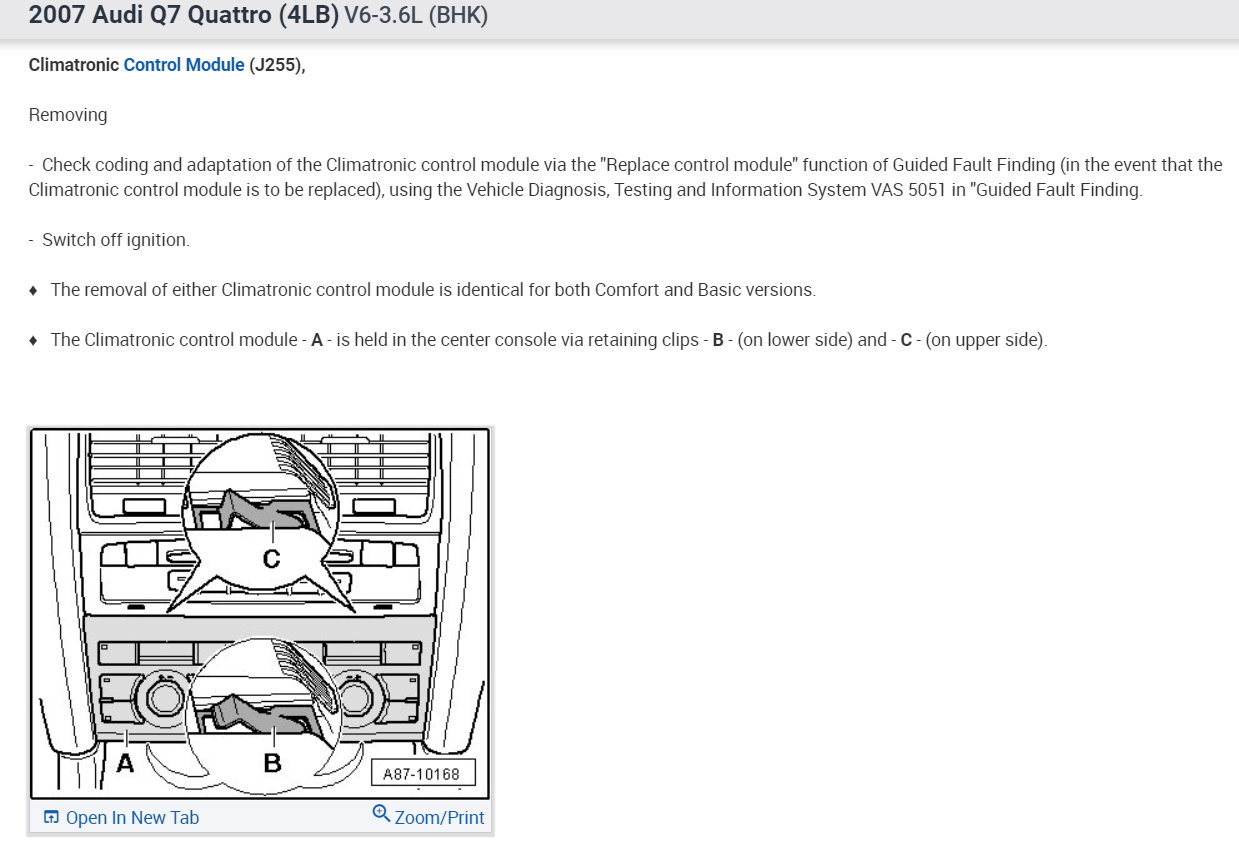 2007 Audi Q7 Quattro (4LB) V6-3.6L (BHK)

Climatronic Control Module (J255),

Removing

- Check coding and adaptation of the Climatronic control module via the "Replace control module" function of Guided Fault Finding (in the event that the Climatronic control module is to be replaced), using the Vehicle Diagnosis, Testing and Information System VAS 5051 in "Guided Fault Finding.

- Switch off ignition.

♦ The removal of either Climatronic control module is identical for both Comfort and Basic versions.

♦ The Climatronic control module - A - is held in the center console via retaining clips - B - (on lower side) and - C - (on upper side).

C

A

B

A87-10168

Open In New Tab

Zoom/Print