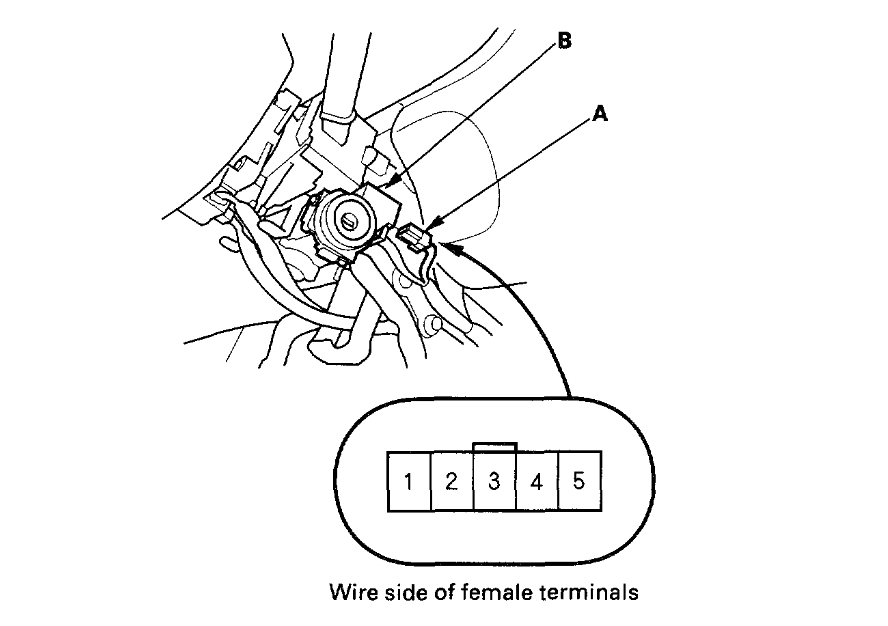 B

A

1 2 3 4 5

Wire side of female terminals