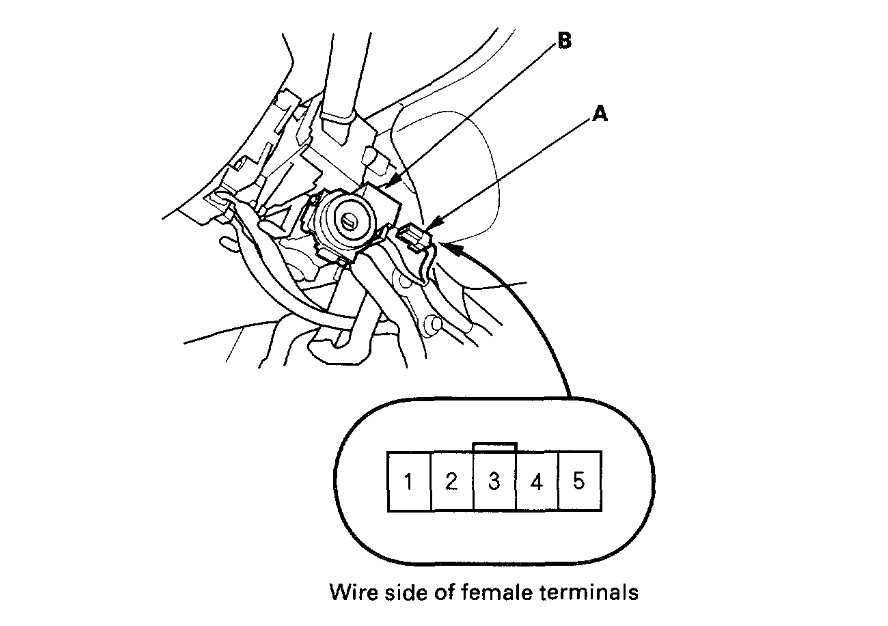 B

A

1 2 3 4 5

Wire side of female terminals