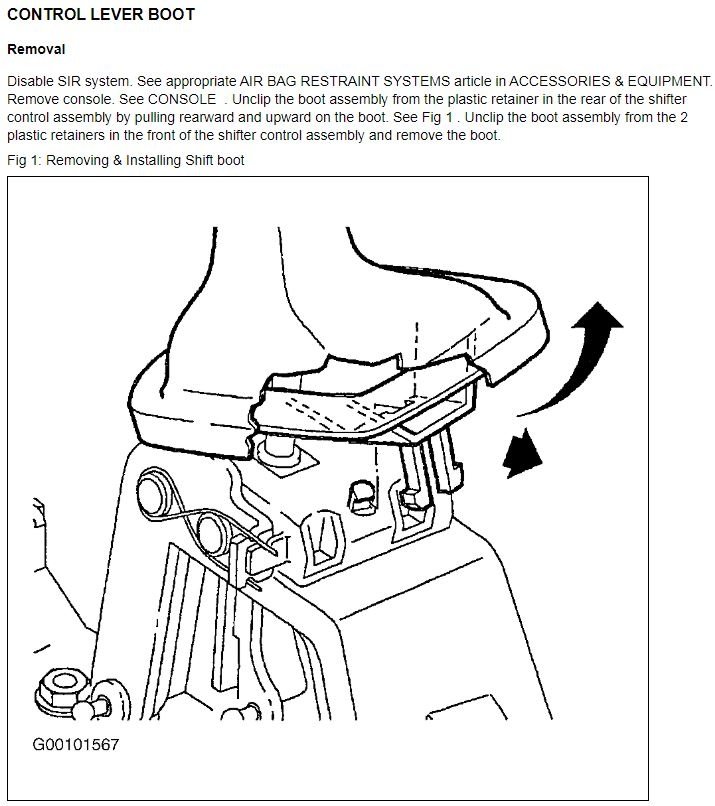 CONTROL LEVER BOOT

Removal

Disable SIR system. See appropriate AIR BAG RESTRAINT SYSTEMS article in ACCESSORIES & EQUIPMENT. Remove console. See CONSOLE . Unclip the boot assembly from the plastic retainer in the rear of the shifter control assembly by pulling rearward and upward on the boot. See Fig 1 . Unclip the boot assembly from the 2 plastic retainers in the front of the shifter control assembly and remove the boot.

Fig 1: Removing & Installing Shift boot

G00101567