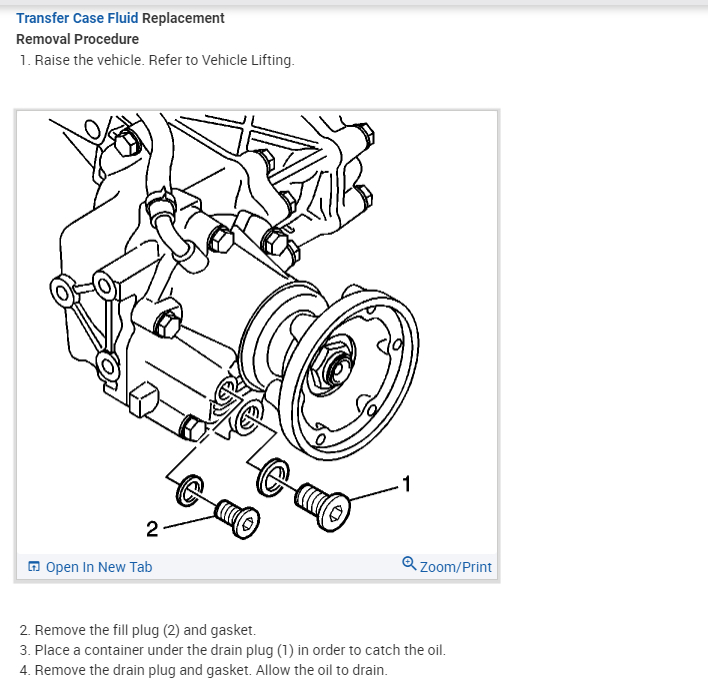 Transfer Case Fluid Replacement
Removal Procedure
1. Raise the vehicle. Refer to Vehicle Lifting.

1

2

Open In New Tab

Zoom/Print

2. Remove the fill plug (2) and gasket.
3. Place a container under the drain plug (1) in order to catch the oil.
4. Remove the drain plug and gasket. Allow the oil to drain.