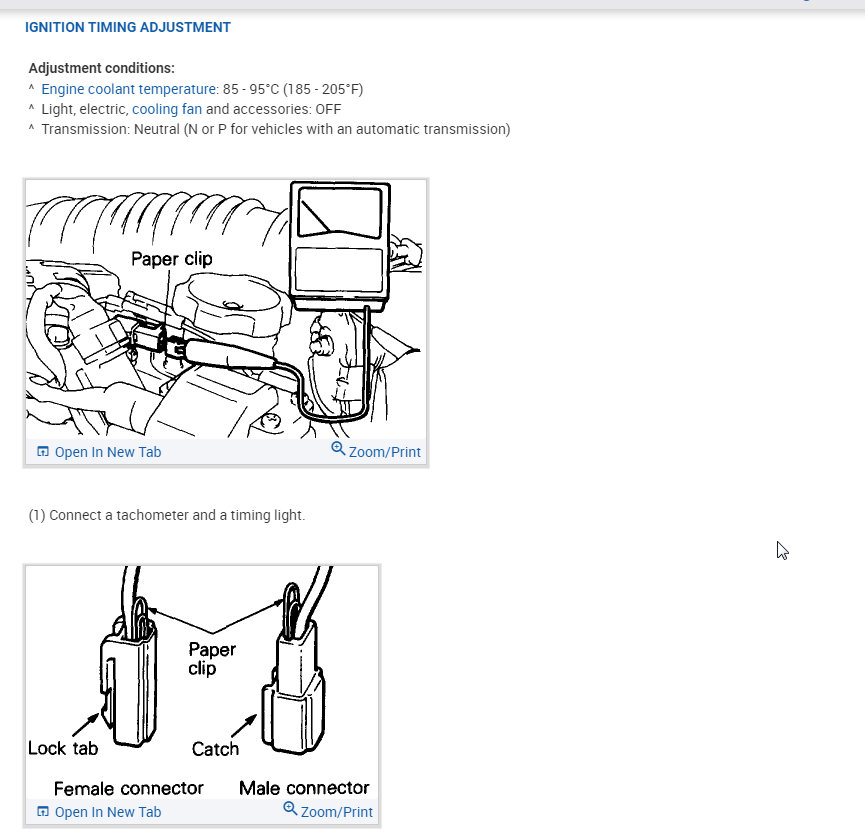 IGNITION TIMING ADJUSTMENT

Adjustment conditions:
^ Engine coolant temperature: 85 - 95°C (185 - 205°F)
^ Light, electric, cooling fan and accessories: OFF
^ Transmission: Neutral (N or P for vehicles with an automatic transmission)

Paper clip

Open In New Tab Zoom/Print

(1) Connect a tachometer and a timing light.

Paper clip
Lock tab
Catch
Female connector
Male connector

Open In New Tab Zoom/Print