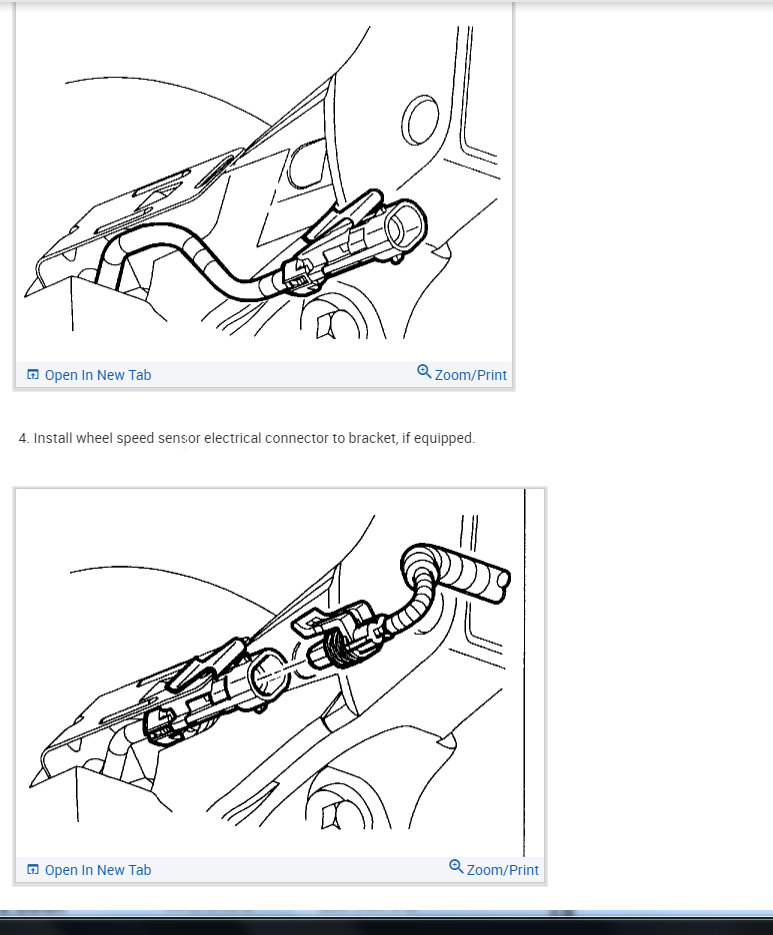 Open In New Tab

Zoom/Print

4. Install wheel speed sensor electrical connector to bracket, if equipped.

Open In New Tab

Zoom/Print