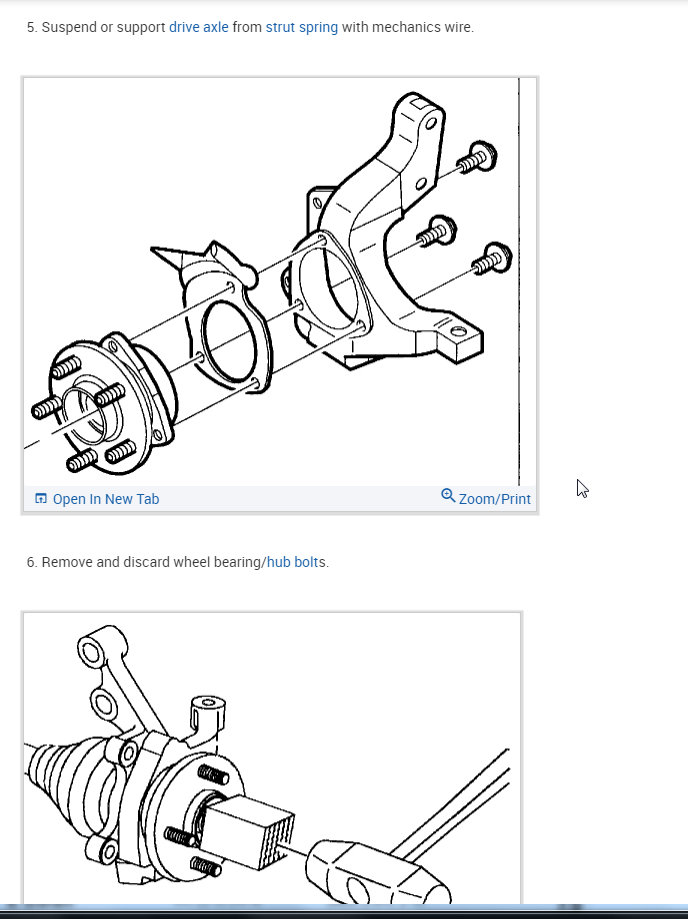 5. Suspend or support drive axle from strut spring with mechanics wire.

Open In New Tab

Zoom/Print

6. Remove and discard wheel bearing/hub bolts.