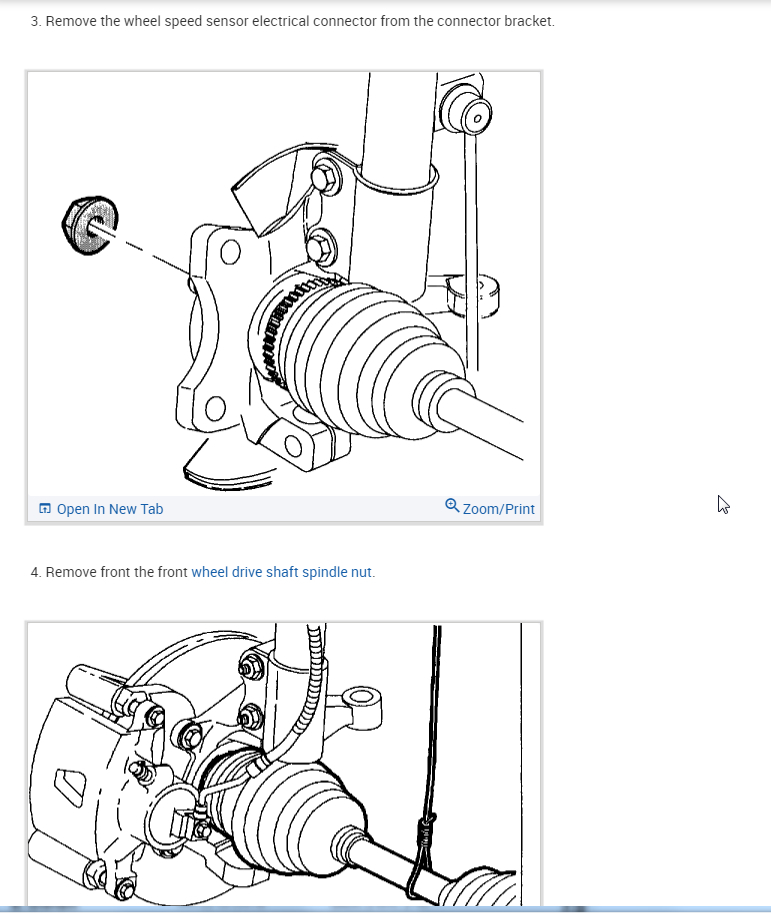 3. Remove the wheel speed sensor electrical connector from the connector bracket.

Open In New Tab

Zoom/Print

4. Remove front the front wheel drive shaft spindle nut.