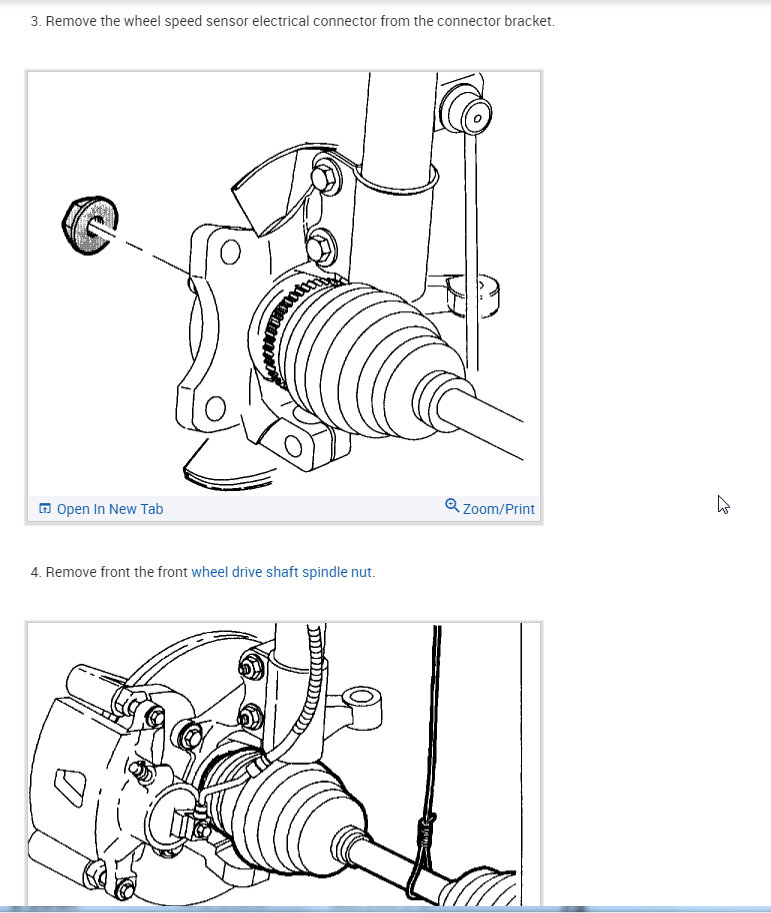 3. Remove the wheel speed sensor electrical connector from the connector bracket.

Open In New Tab

Zoom/Print

4. Remove front the front wheel drive shaft spindle nut.