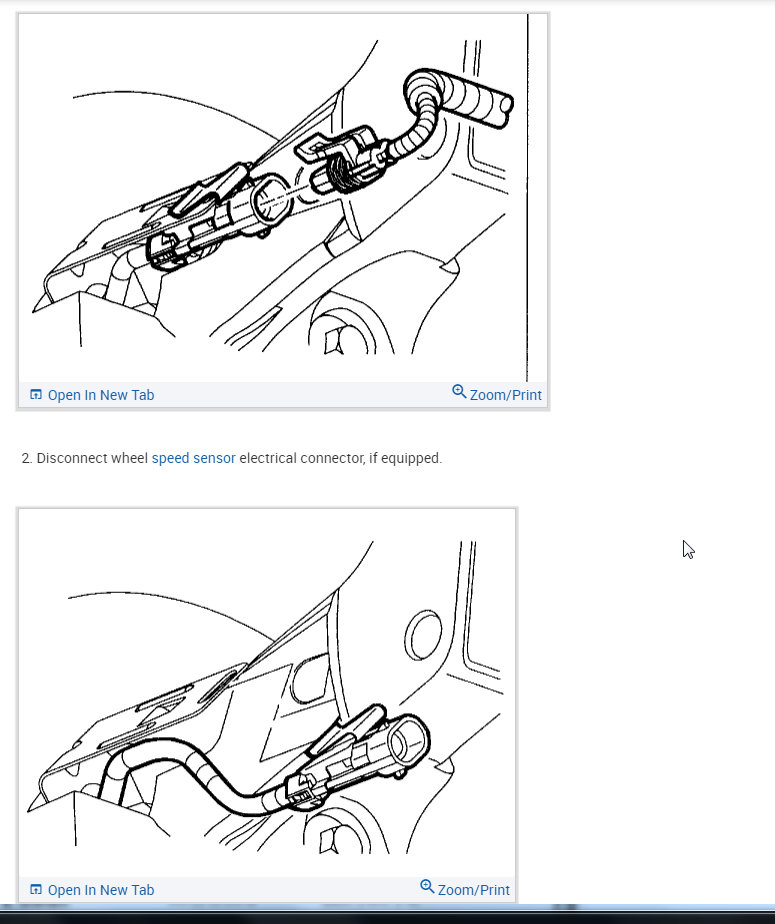 Open In New Tab
Zoom/Print

2. Disconnect wheel speed sensor electrical connector, if equipped.

Open In New Tab
Zoom/Print