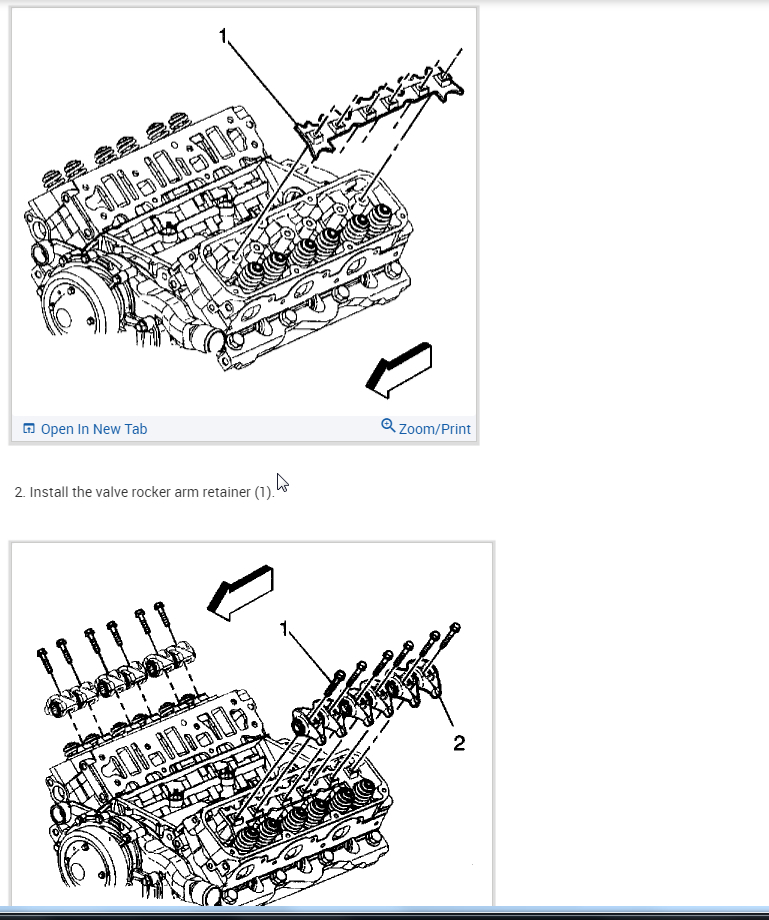 1

Open In New Tab

Zoom/Print

2. Install the valve rocker arm retainer (1).

1

2