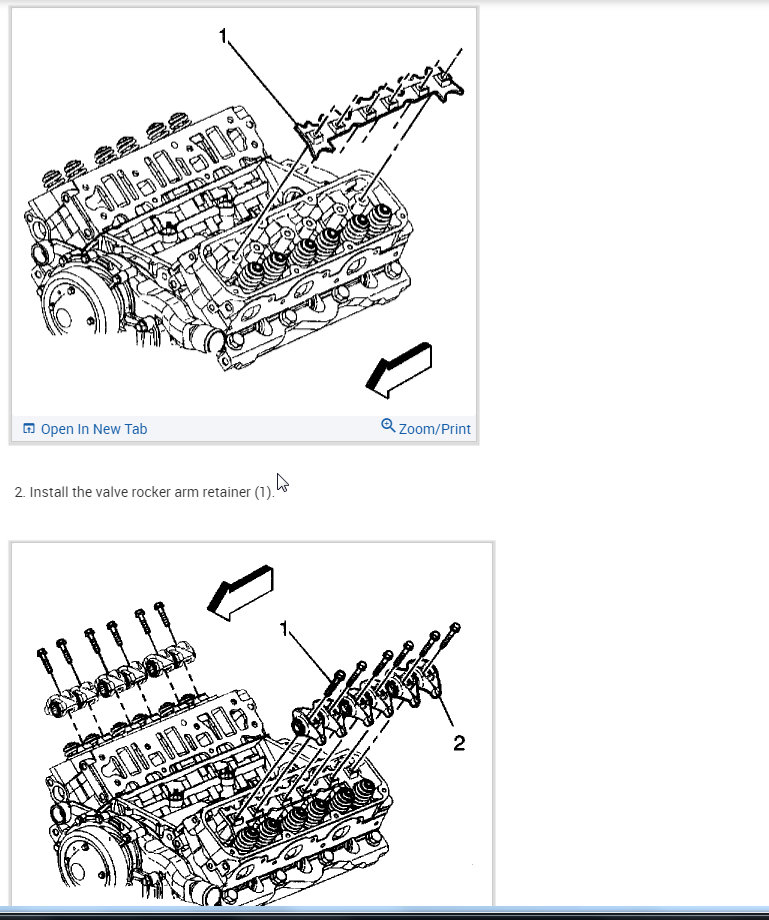 1

Open In New Tab

Zoom/Print

2. Install the valve rocker arm retainer (1).

1

2