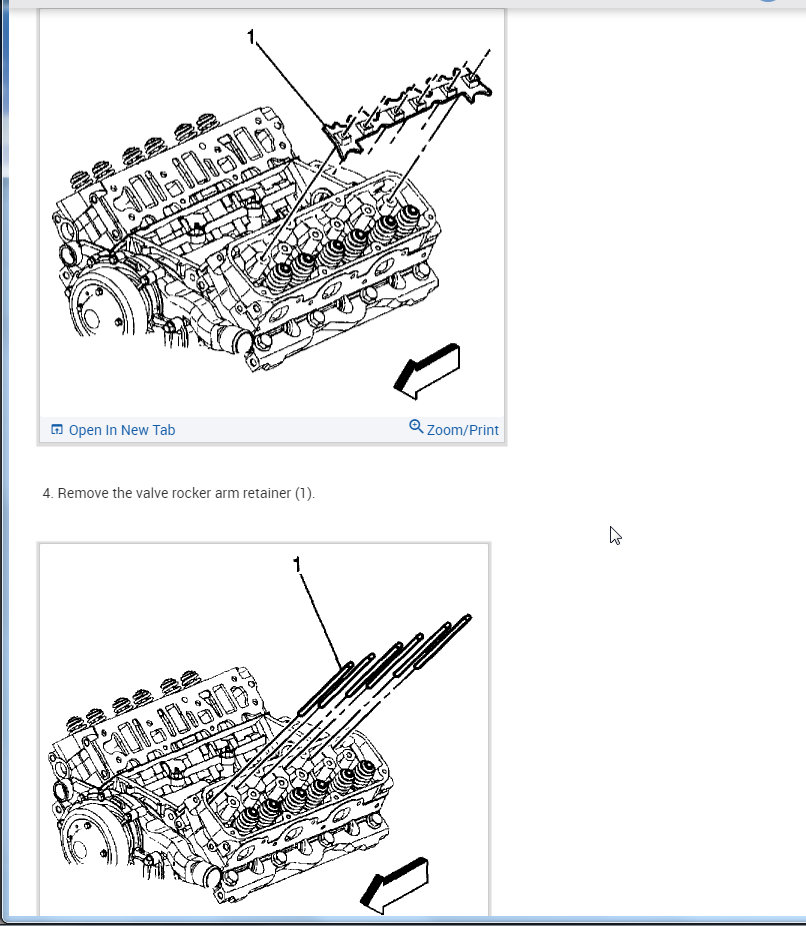 1

Open In New Tab

Zoom/Print

4. Remove the valve rocker arm retainer (1).

1