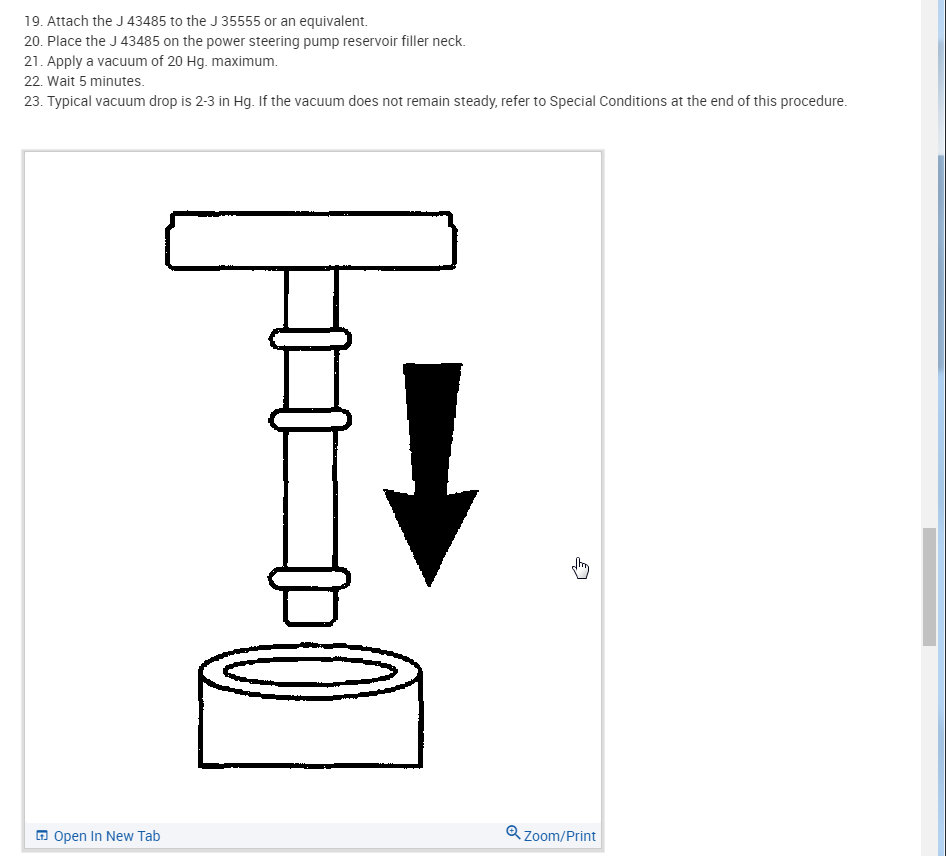 19. Attach the J 43485 to the J 35555 or an equivalent.
20. Place the J 43485 on the power steering pump reservoir filler neck.
21. Apply a vacuum of 20 Hg. maximum.
22. Wait 5 minutes.
23. Typical vacuum drop is 2-3 in Hg. If the vacuum does not remain steady, refer to Special Conditions at the end of this procedure.

Open In New Tab
Zoom/Print