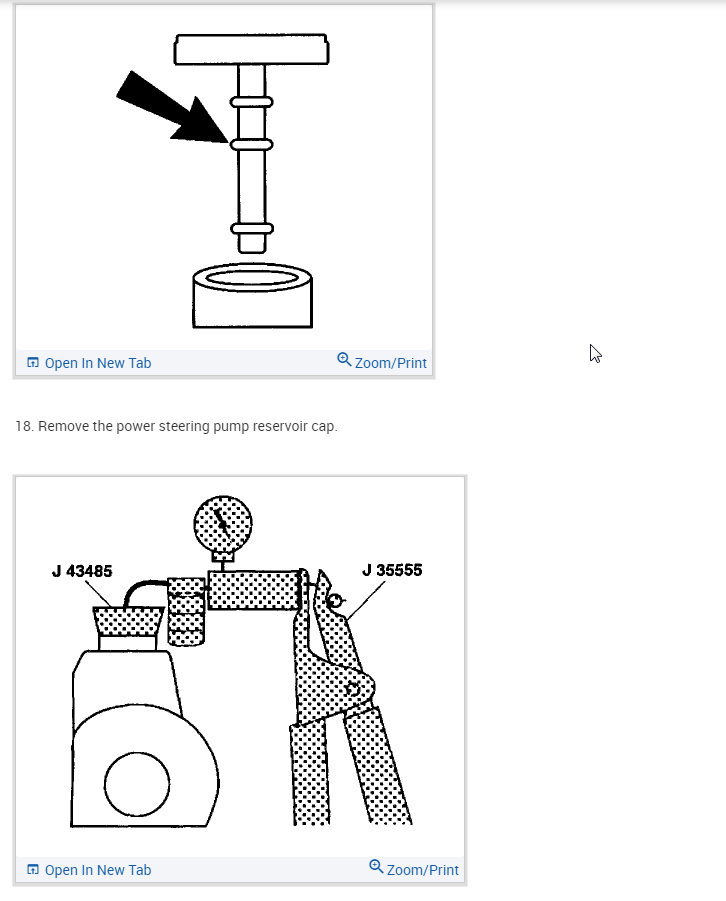 Open In New Tab

Zoom/Print

18. Remove the power steering pump reservoir cap.

J 43485

J 35555

Open In New Tab

Zoom/Print