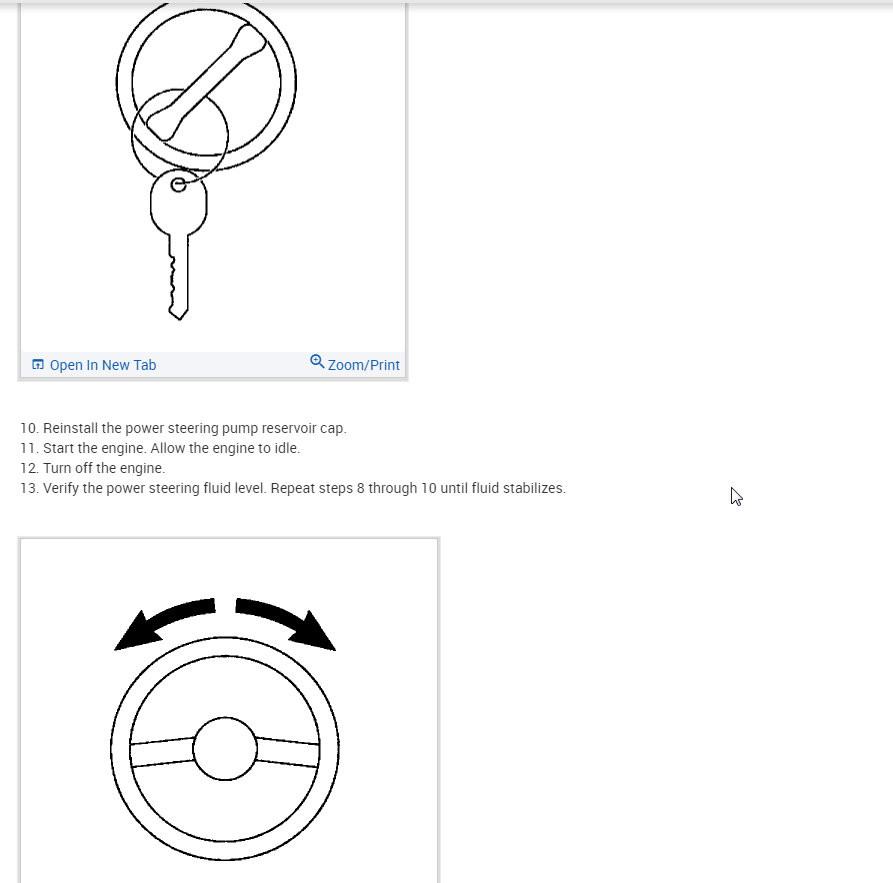 Open In New Tab
Zoom/Print

10. Reinstall the power steering pump reservoir cap.
11. Start the engine. Allow the engine to idle.
12. Turn off the engine.
13. Verify the power steering fluid level. Repeat steps 8 through 10 until fluid stabilizes.