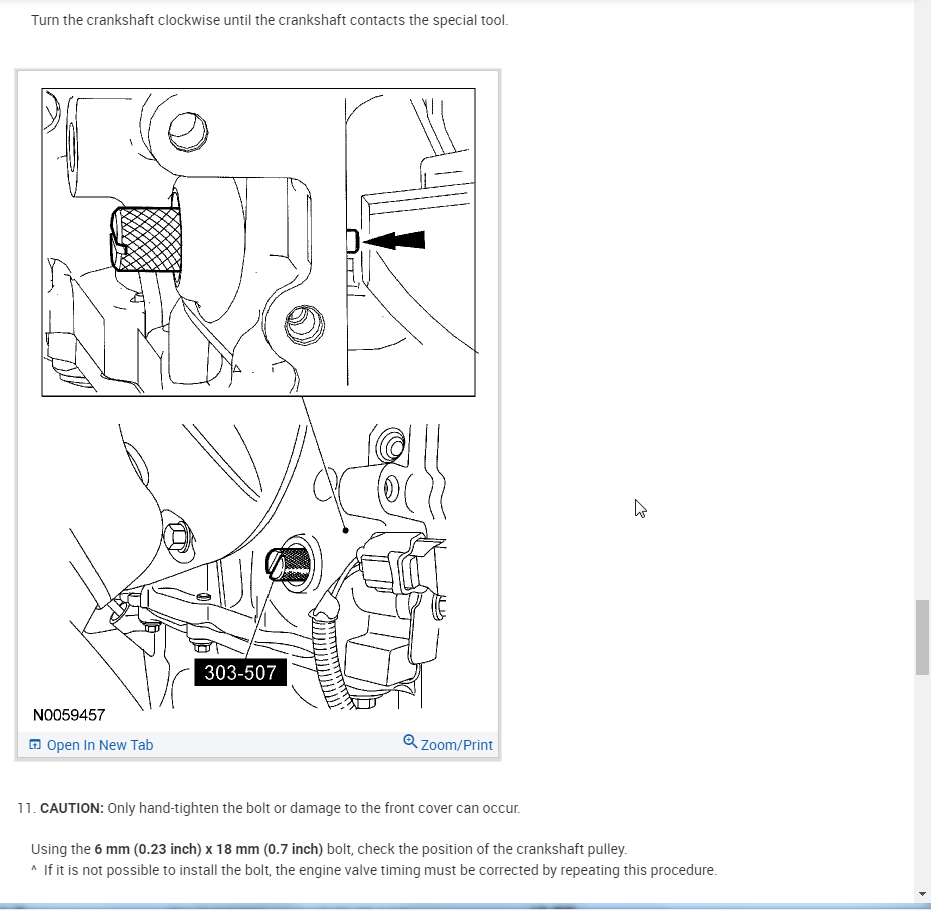 Turn the crankshaft clockwise until the crankshaft contacts the special tool.

303-507

N0059457

Open In New Tab

Zoom/Print

11. CAUTION: Only hand-tighten the bolt or damage to the front cover can occur.

Using the 6 mm (0.23 inch) x 18 mm (0.7 inch) bolt, check the position of the crankshaft pulley.

^ If it is not possible to install the bolt, the engine valve timing must be corrected by repeating this procedure.