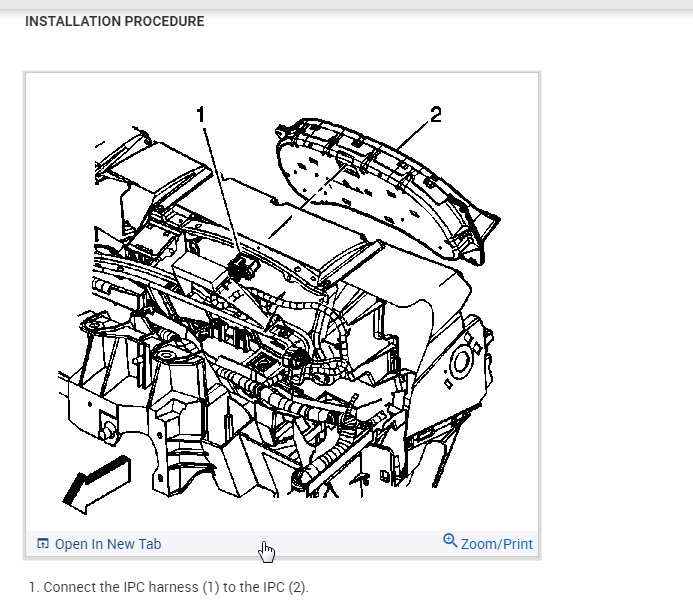 INSTALLATION PROCEDURE

1

2

Open In New Tab

Zoom/Print

1. Connect the IPC harness (1) to the IPC (2).