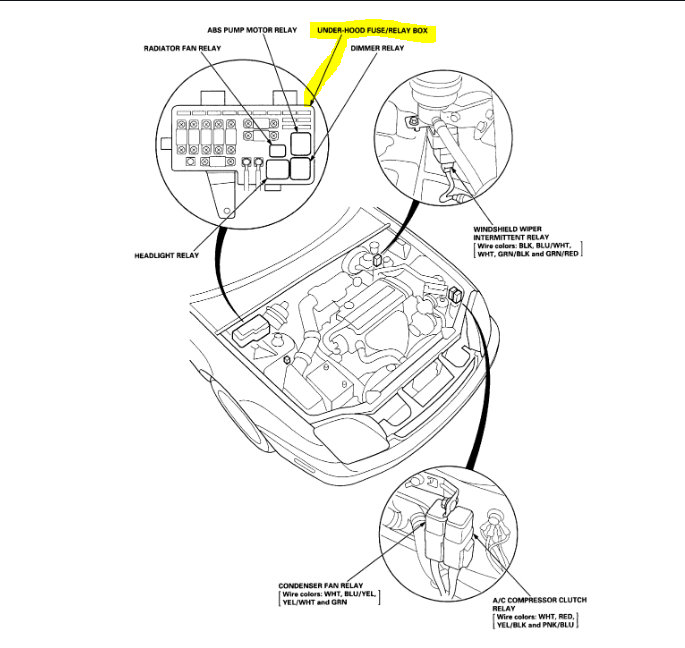 ABS PUMP MOTOR RELAY

UNDER-HOOD FUSE/RELAY BOX

RADIATOR FAN RELAY

DIMMER RELAY

HEADLIGHT RELAY

WINDSHIELD WIPER INTERMITTENT RELAY
[Wire colors: BLK, BLU/WHT, WHT, GRN/BLK and GRN/RED]

CONDENSER FAN RELAY
[Wire colors: WHT, BLU/YEL, YEL/WHT and GRN]

A/C COMPRESSOR CLUTCH RELAY
[Wire colors: WHT, RED, YEL/BLK and PNK/BLU]