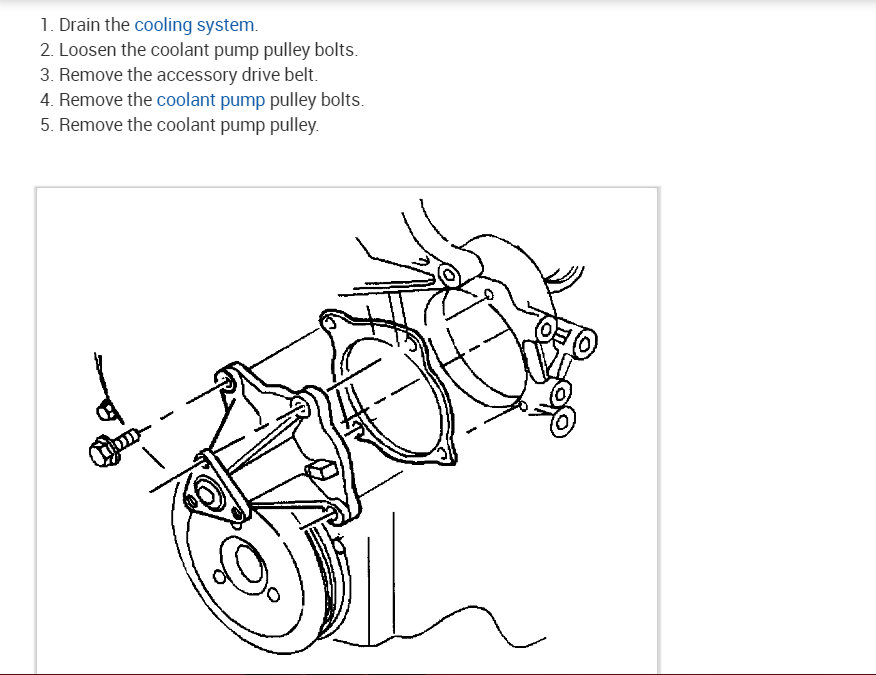 1. Drain the cooling system.
2. Loosen the coolant pump pulley bolts.
3. Remove the accessory drive belt.
4. Remove the coolant pump pulley bolts.
5. Remove the coolant pump pulley.